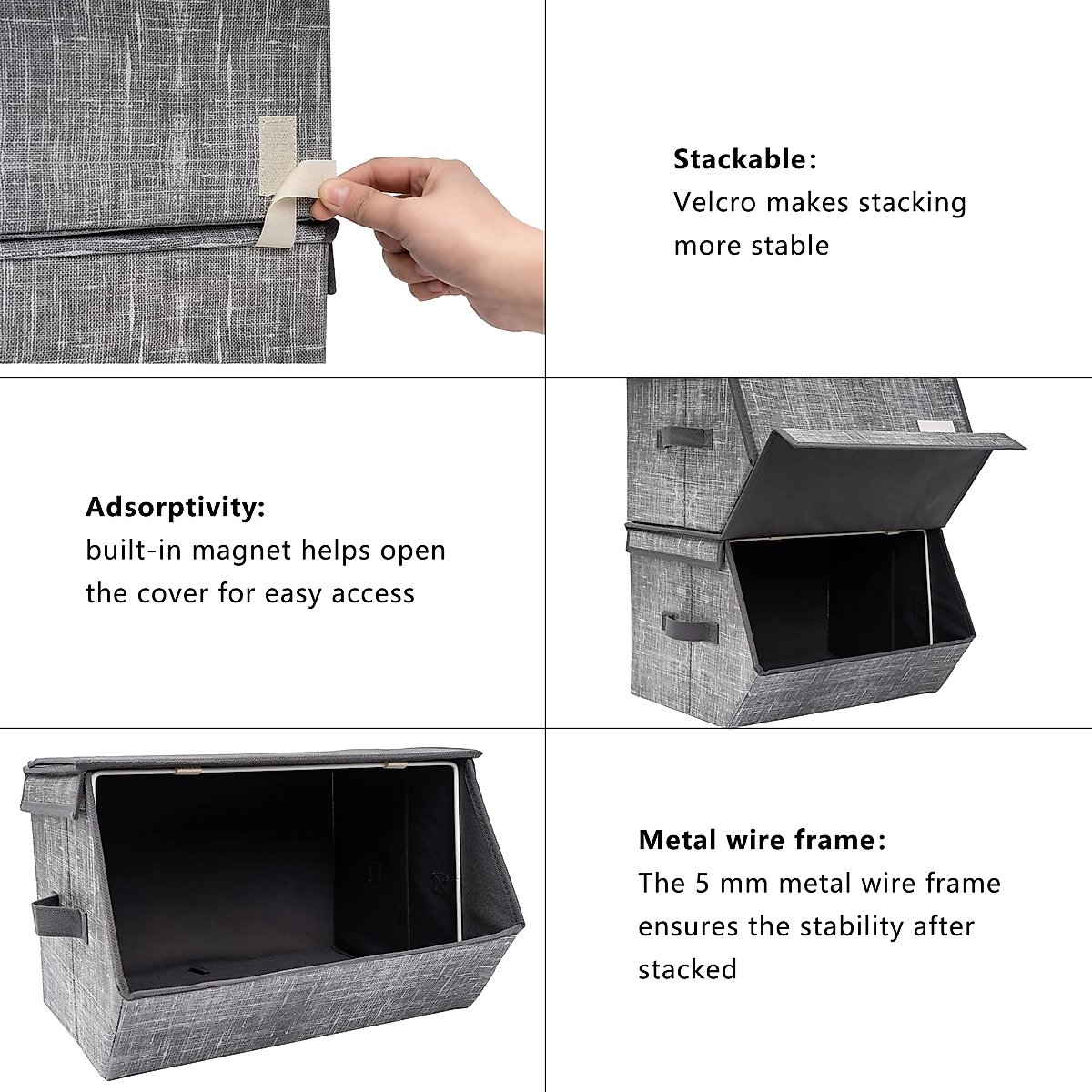 Stackable：
Velcro makes stacking more stable

Adsorptivity:
built-in magnet helps open the cover for easy access

Metal wire frame：
The 5 mm metal wire frame ensures the stability after stacked