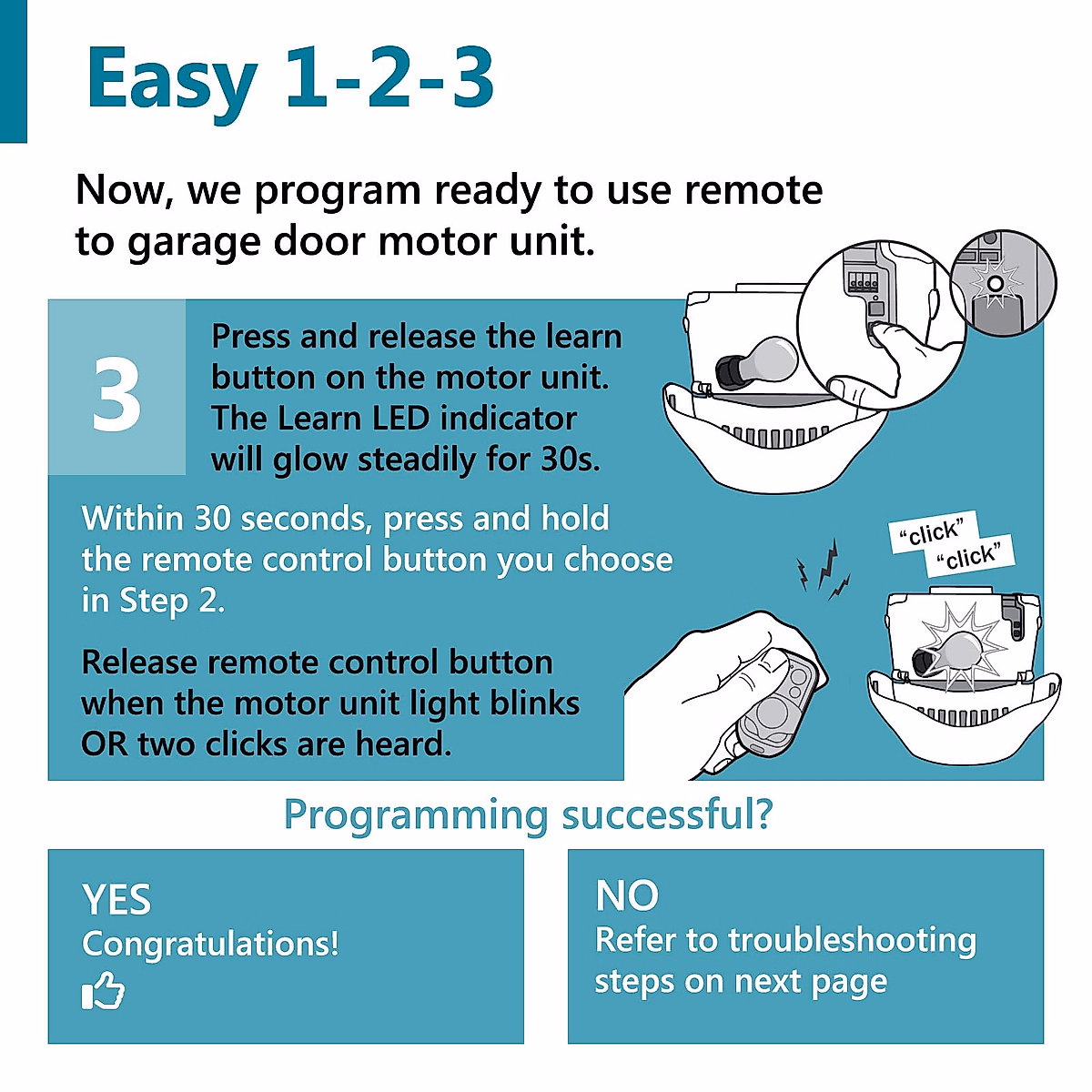 Easy 1-2-3

Now, we program ready to use remote to garage door motor unit.

3

Press and release the learn button on the motor unit. The Learn LED indicator will glow steadily for 30s.

Within 30 seconds, press and hold the remote control button you choose in Step 2.

Release remote control button when the motor unit light blinks OR two clicks are heard.

"click"
"click"

Programming successful?

YES
Congratulations!

NO
Refer to troubleshooting steps on next page