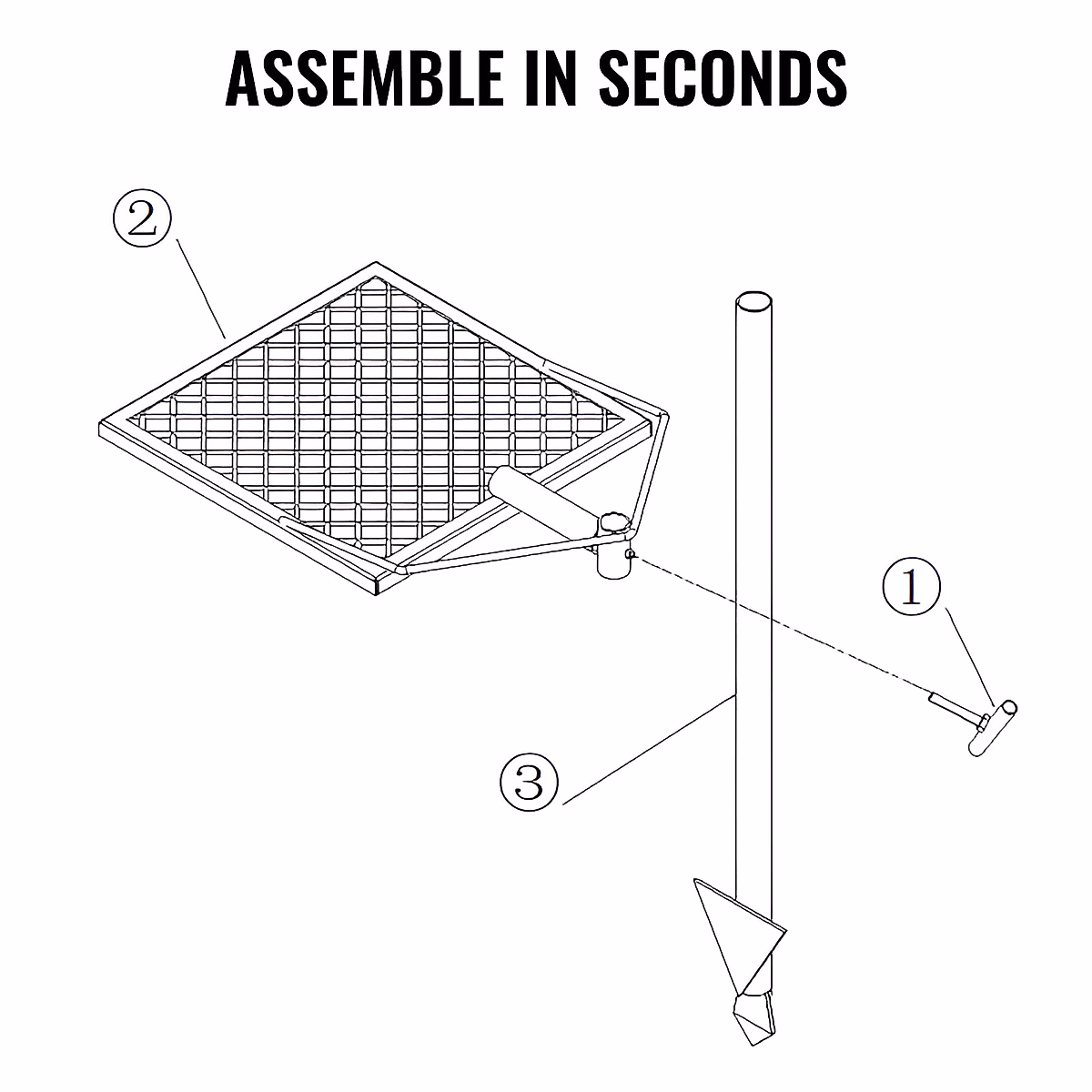 ASSEMBLE IN SECONDS

②

①

③