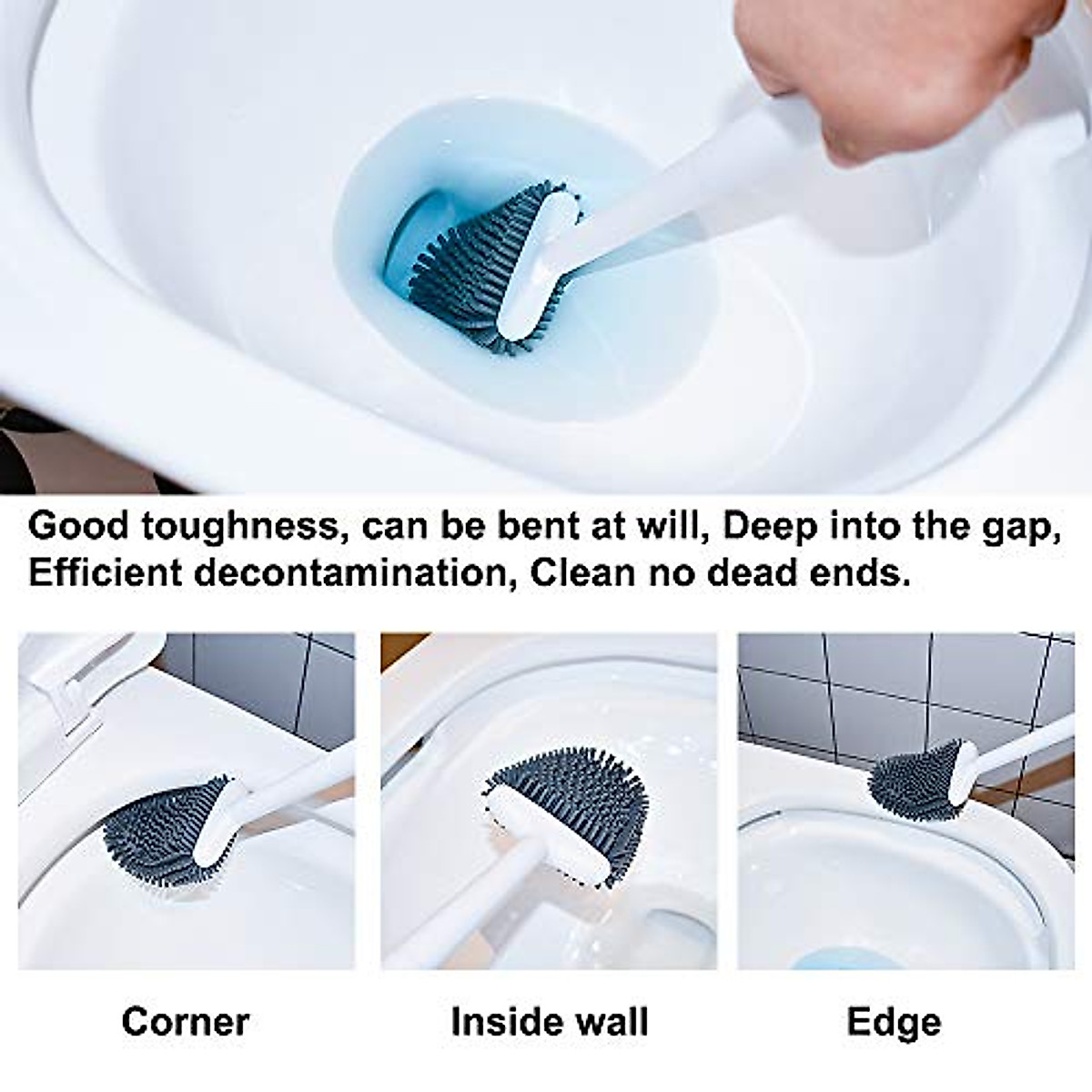 Good toughness, can be bent at will, Deep into the gap, Efficient decontamination, Clean no dead ends.

Corner

Inside wall

Edge