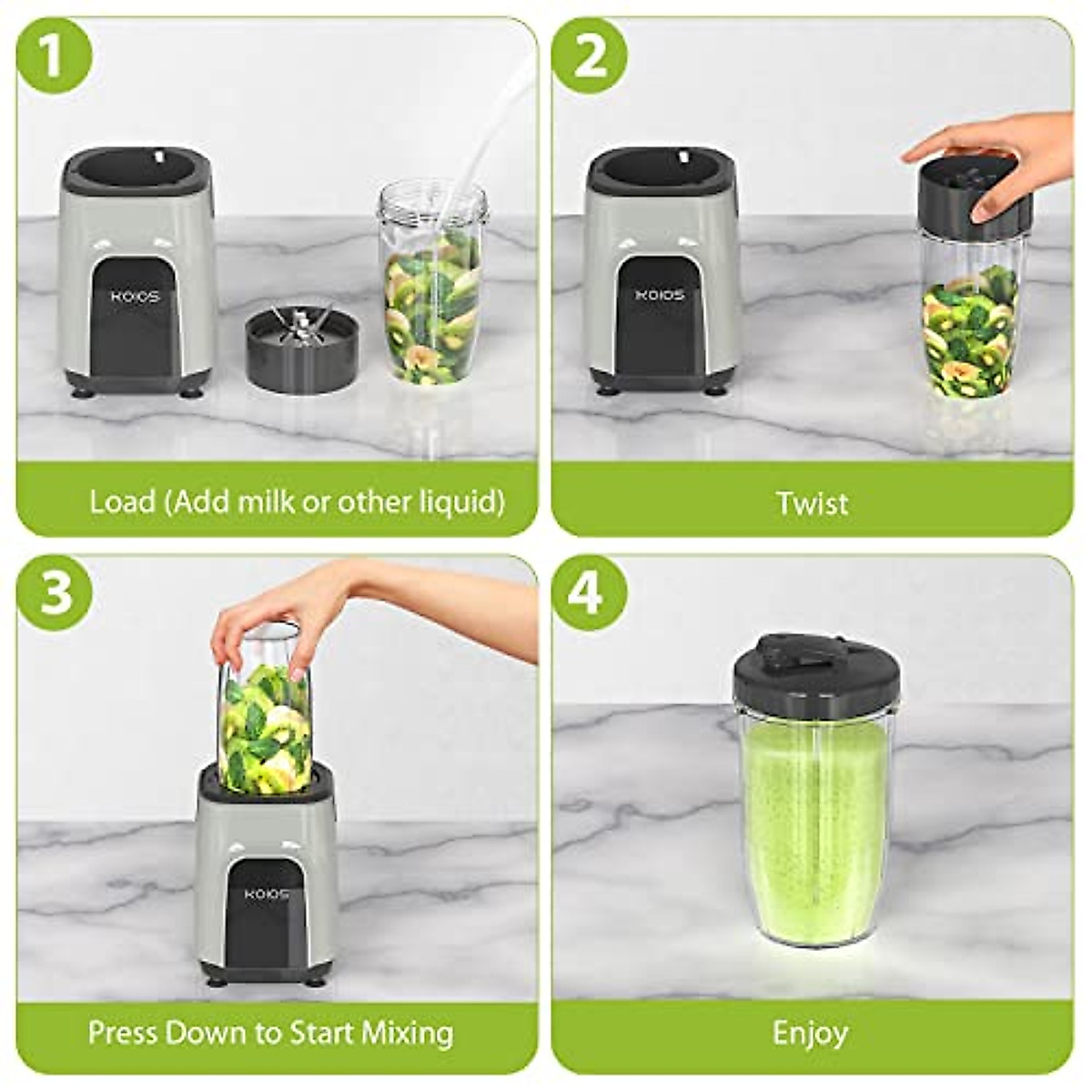 1

KOIOS

Load (Add milk or other liquid)

2

KOIOS

Twist

3

KOIOS

Press Down to Start Mixing

4

Enjoy