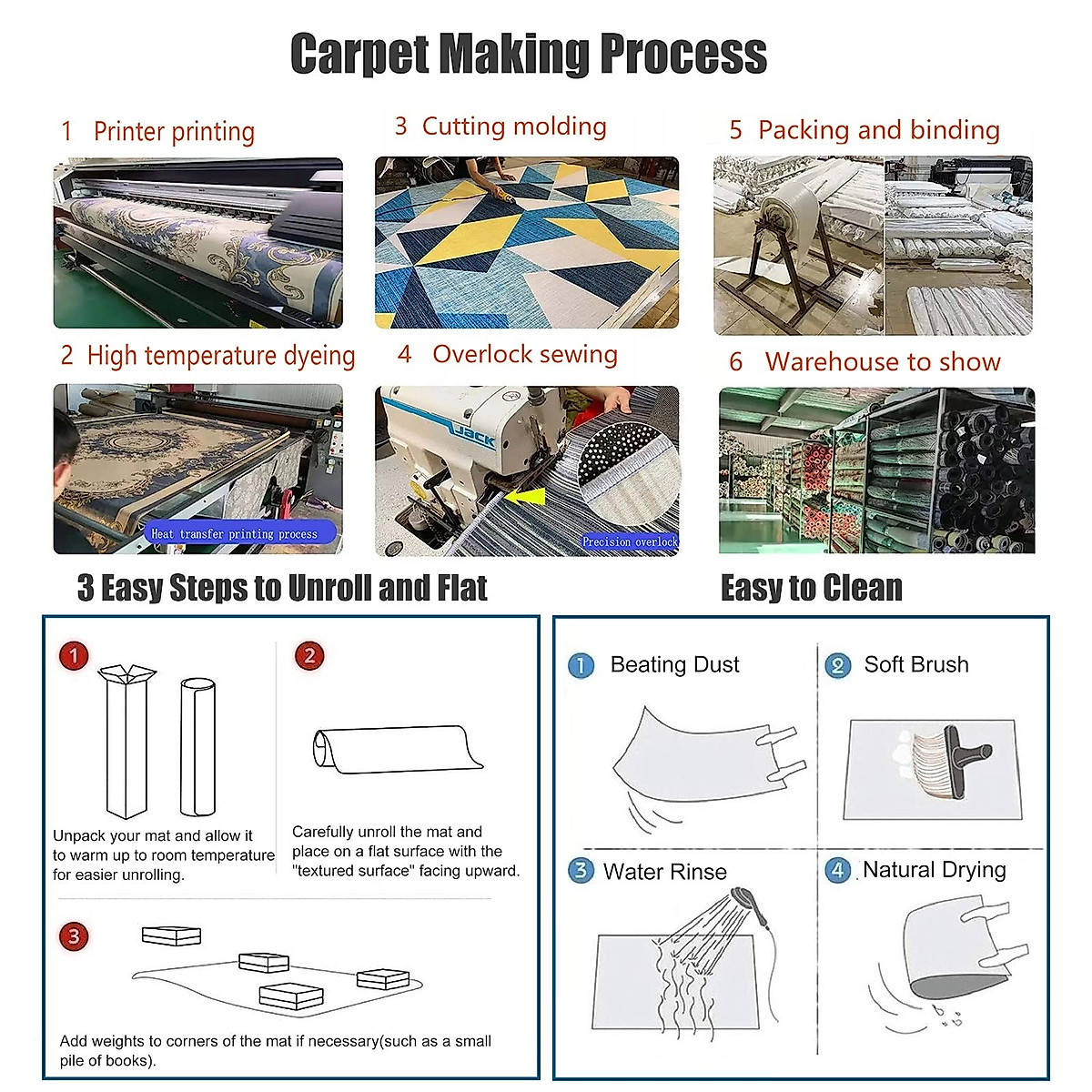 Carpet Making Process

1 Printer printing

3 Cutting molding

5 Packing and binding

2 High temperature dyeing

Heat transfer printing process

4 Overlock sewing

JACK

Precision overlock

6 Warehouse to show

3 Easy Steps to Unroll and Flat

1

Unpack your mat and allow it to warm up to room temperature for easier unrolling.

2

Carefully unroll the mat and place on a flat surface with the "textured surface" facing upward.

3

Add weights to corners of the mat if necessary(such as a small pile of books).

Easy to Clean

1 Beating Dust

2 Soft Brush

3 Water Rinse

4 Natural Drying