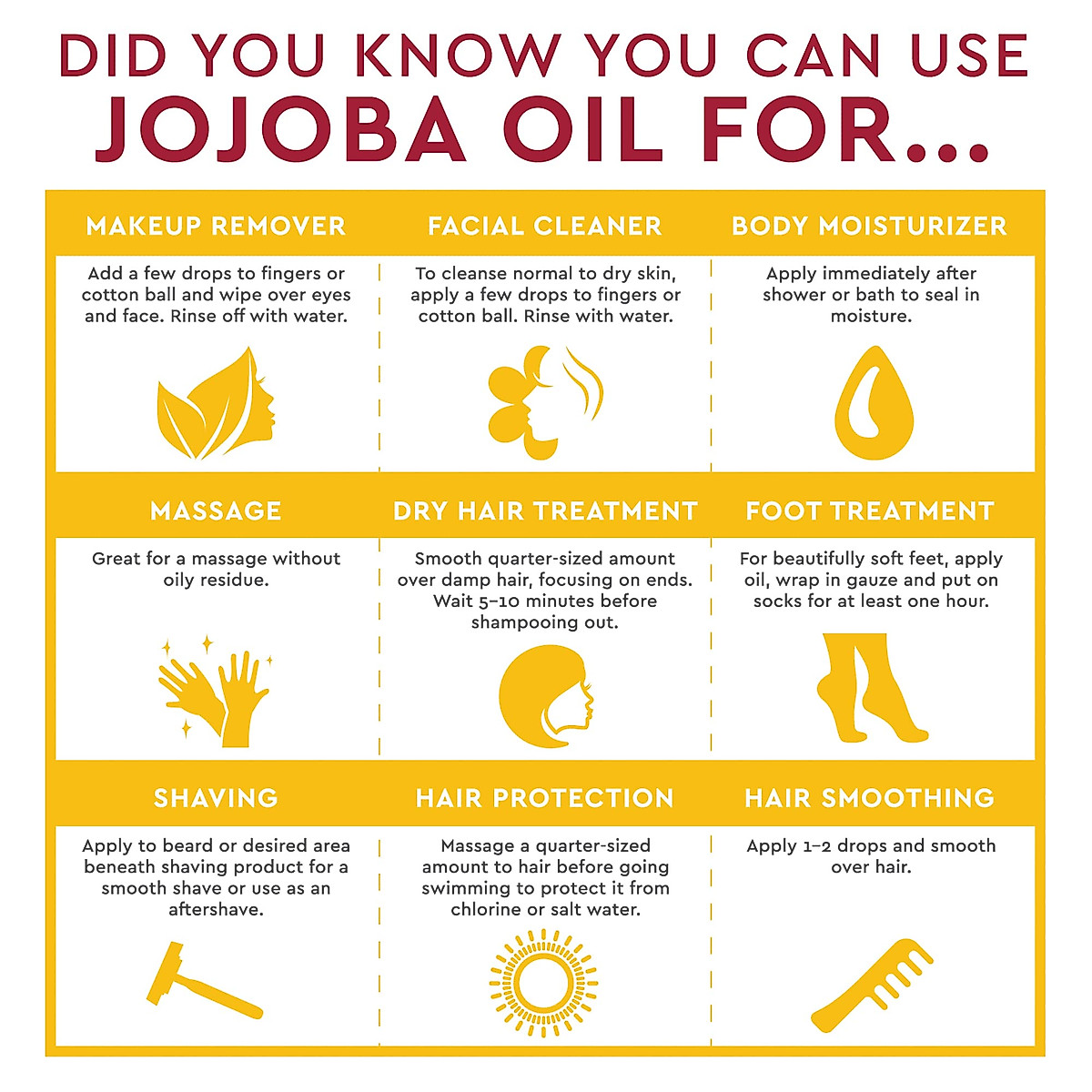 DID YOU KNOW YOU CAN USE JOJOBA OIL FOR...

MAKEUP REMOVER

Add a few drops to fingers or cotton ball and wipe over eyes and face. Rinse off with water.

FACIAL CLEANER

To cleanse normal to dry skin, apply a few drops to fingers or cotton ball. Rinse with water.

BODY MOISTURIZER

Apply immediately after shower or bath to seal in moisture.

MASSAGE

Great for a massage without oily residue.

DRY HAIR TREATMENT

Smooth quarter-sized amount over damp hair, focusing on ends. Wait 5–10 minutes before shampooing out.

FOOT TREATMENT

For beautifully soft feet, apply oil, wrap in gauze and put on socks for at least one hour.

SHAVING

Apply to beard or desired area beneath shaving product for a smooth shave or use as an aftershave.

HAIR PROTECTION

Massage a quarter-sized amount to hair before going swimming to protect it from chlorine or salt water.

HAIR SMOOTHING

Apply 1–2 drops and smooth over hair.