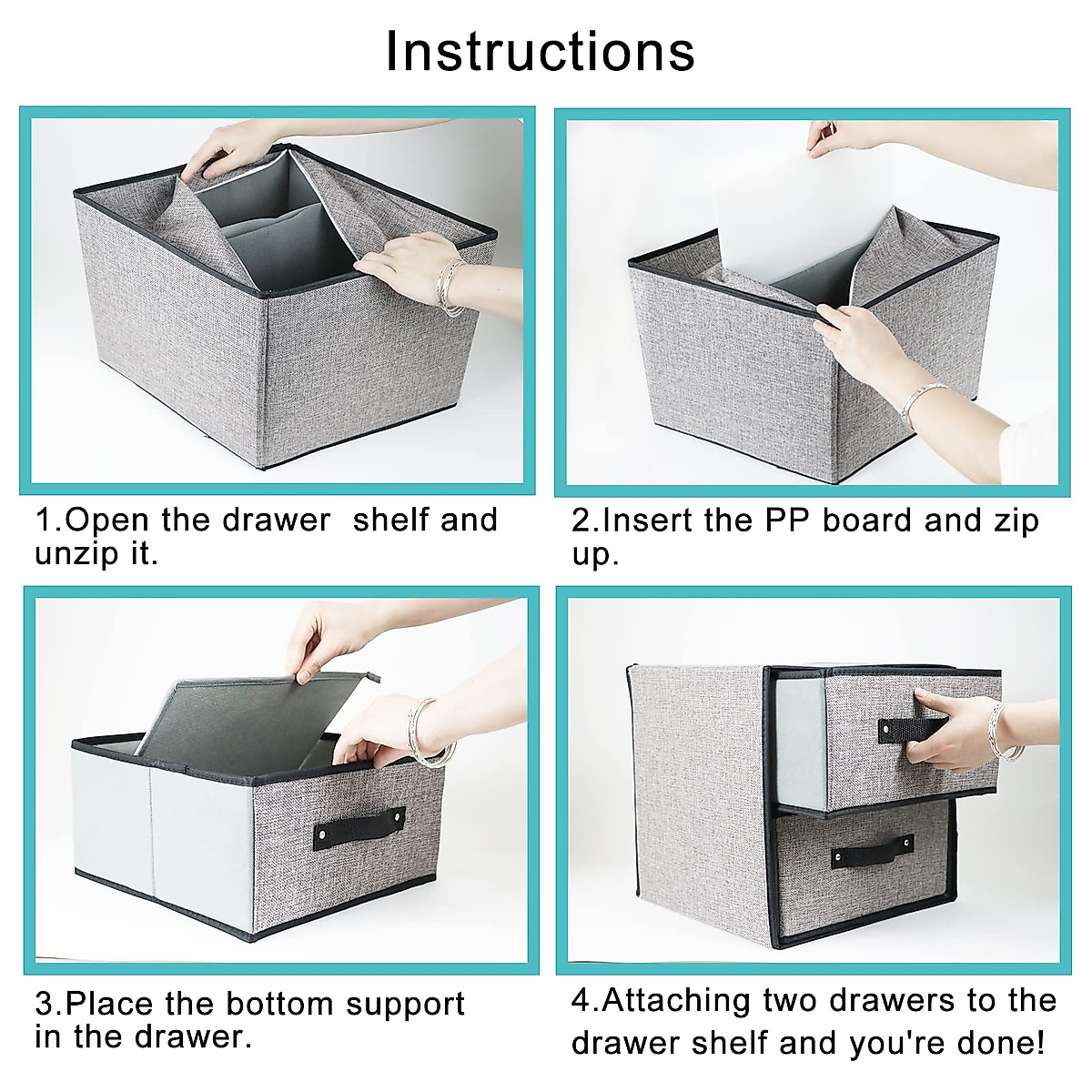 Instructions

1.Open the drawer  shelf and unzip it.

2.Insert the PP board and zip up.

3.Place the bottom support in the drawer.

4.Attaching two drawers to the drawer shelf and you're done!