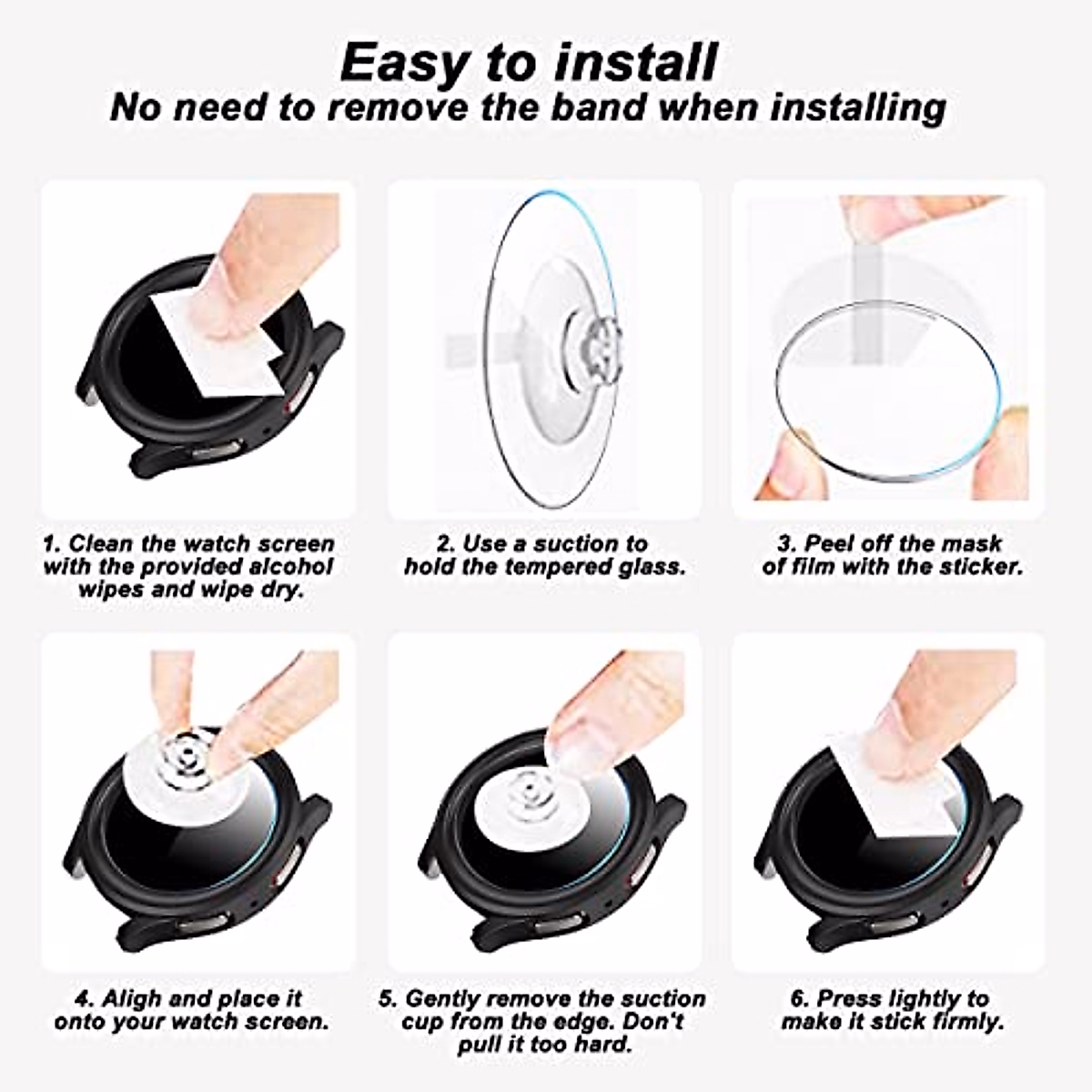 Easy to install
No need to remove the band when installing

1. Clean the watch screen with the provided alcohol wipes and wipe dry.

2. Use a suction to hold the tempered glass.

3. Peel off the mask of film with the sticker.

4. Aligh and place it onto your watch screen.

5. Gently remove the suction cup from the edge. Don't pull it too hard.

6. Press lightly to make it stick firmly.