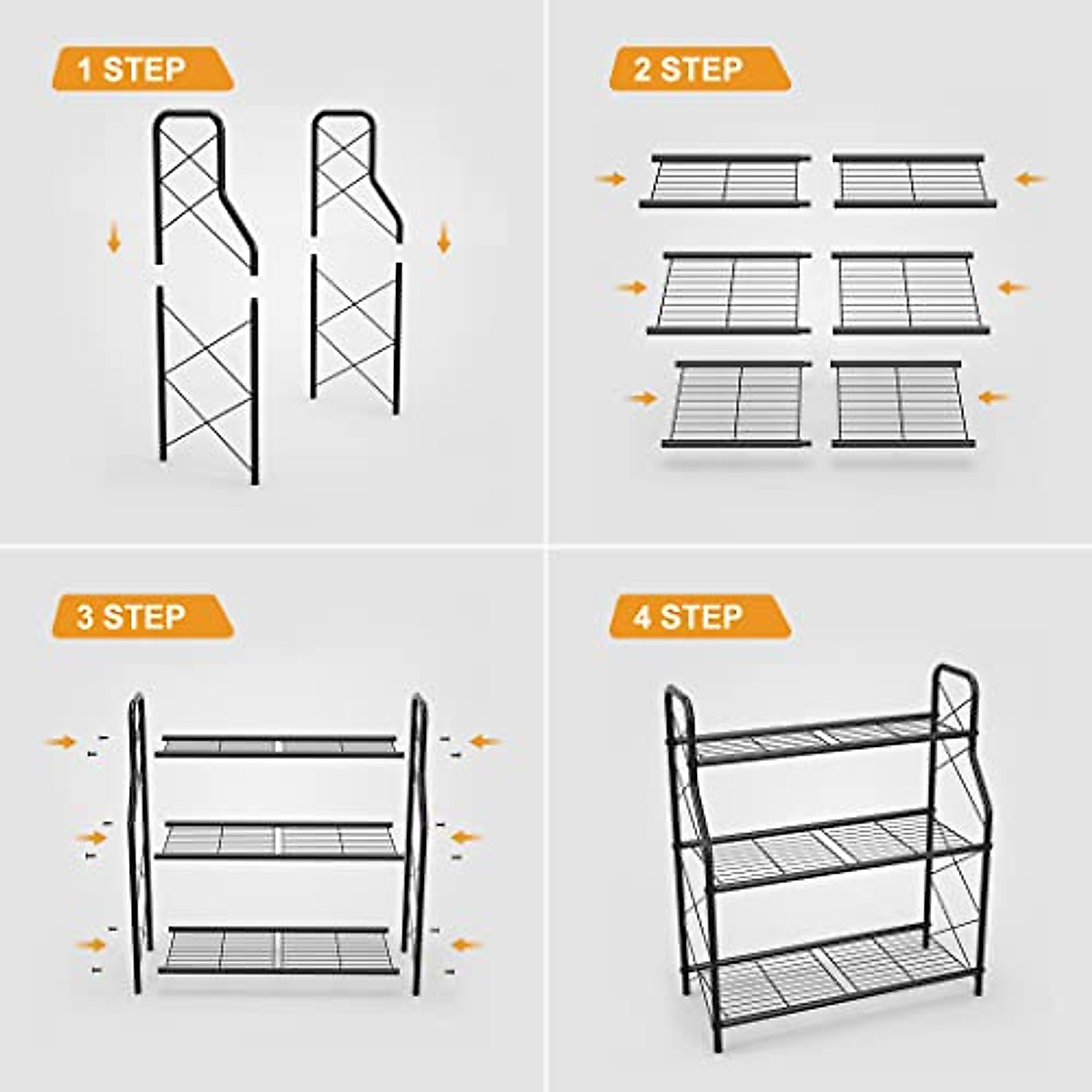 1 STEP

2 STEP

3 STEP

4 STEP