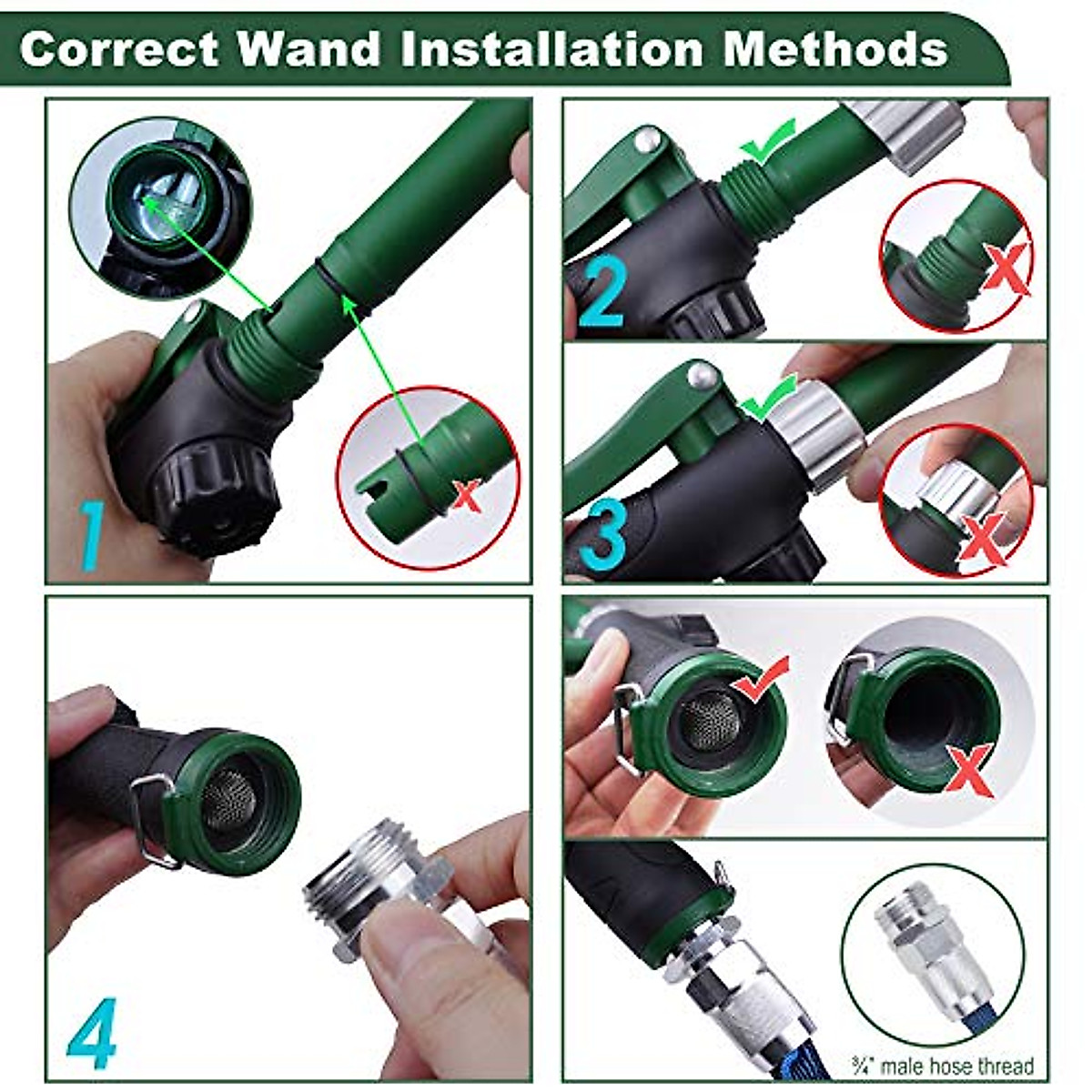 Correct Wand Installation Methods

1

2

3

4

¾" male hose thread