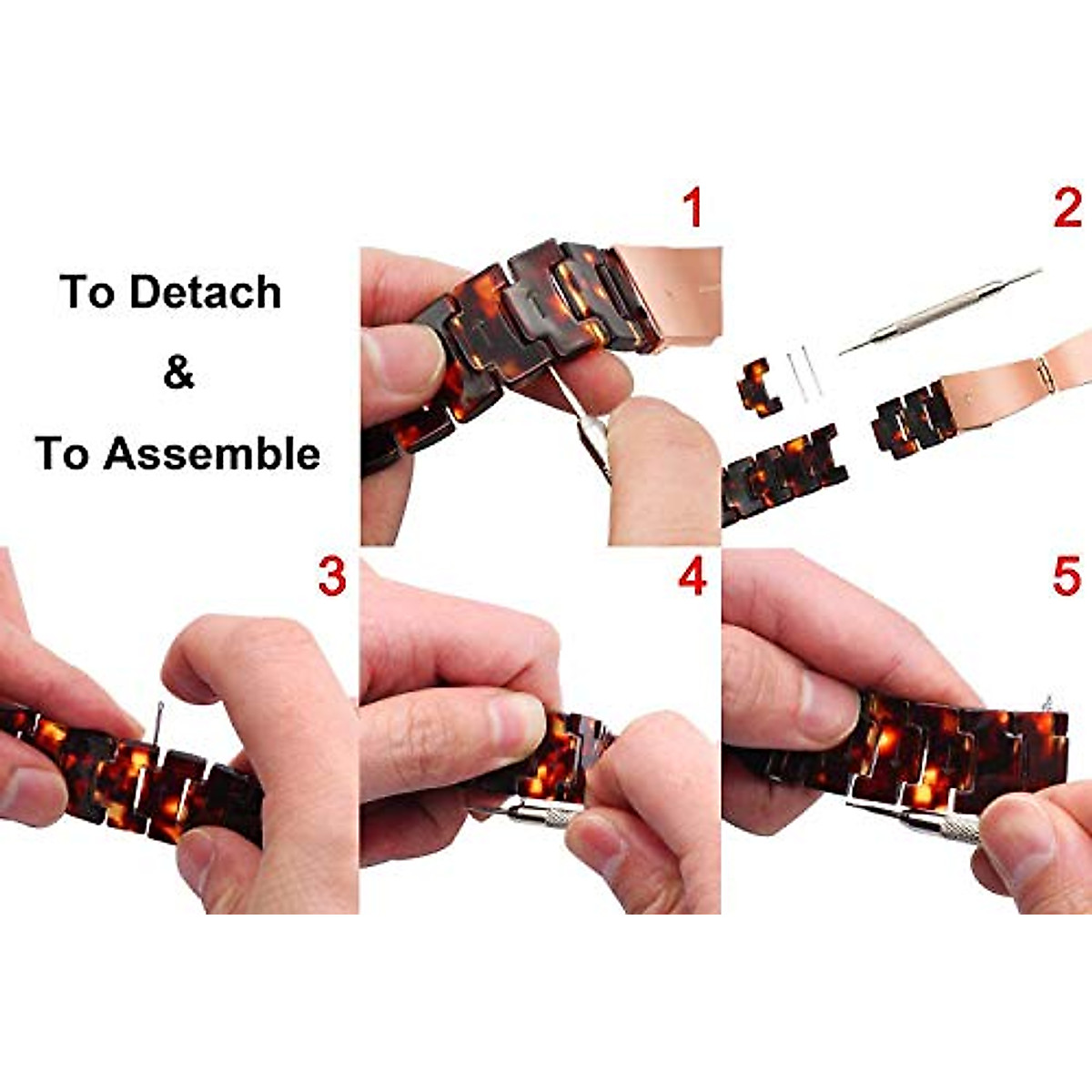 To Detach

&

To Assemble

1

2

3

4

5