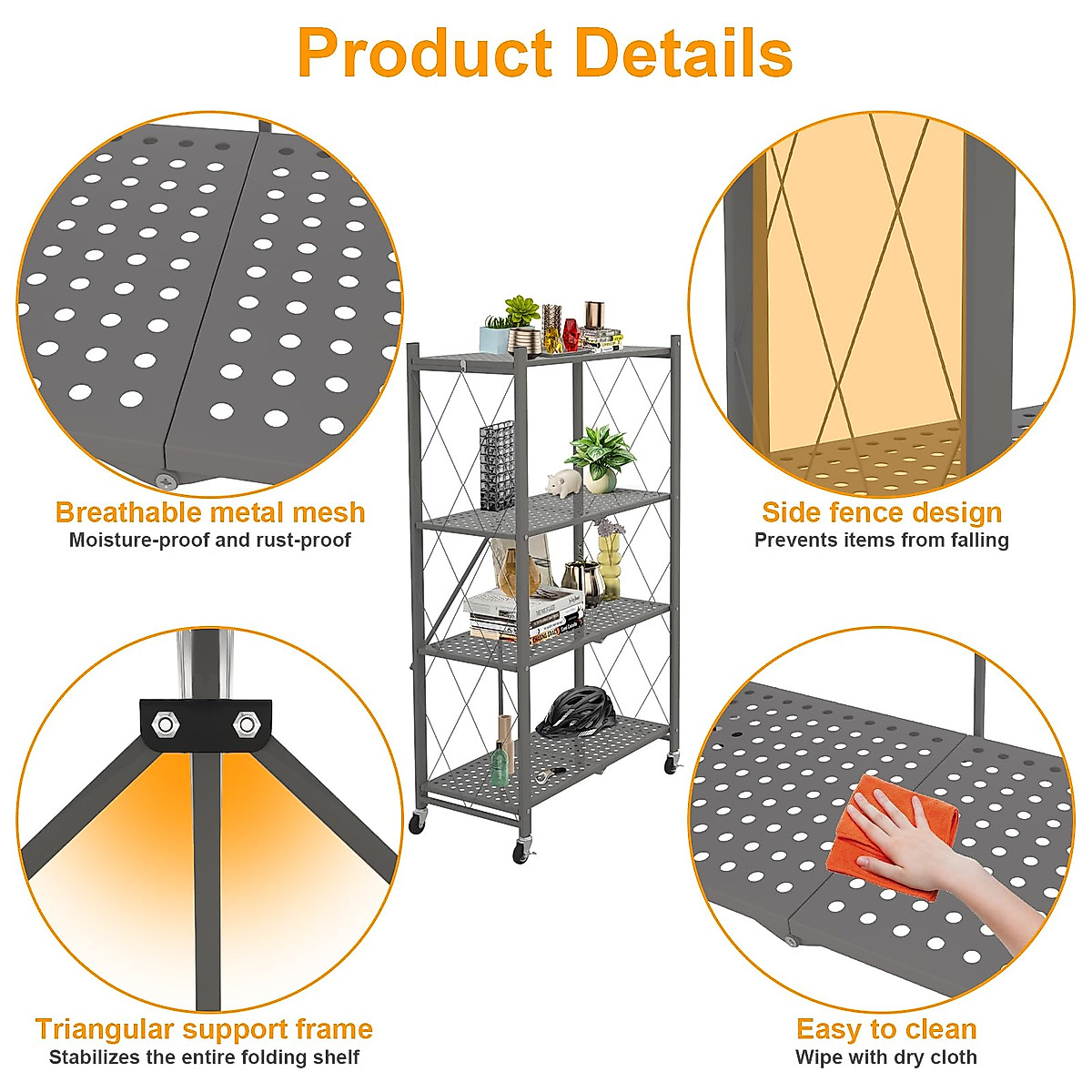 Product Details

Breathable metal mesh
Moisture-proof and rust-proof

Side fence design
Prevents items from falling

Triangular support frame
Stabilizes the entire folding shelf

Easy to clean
Wipe with dry cloth