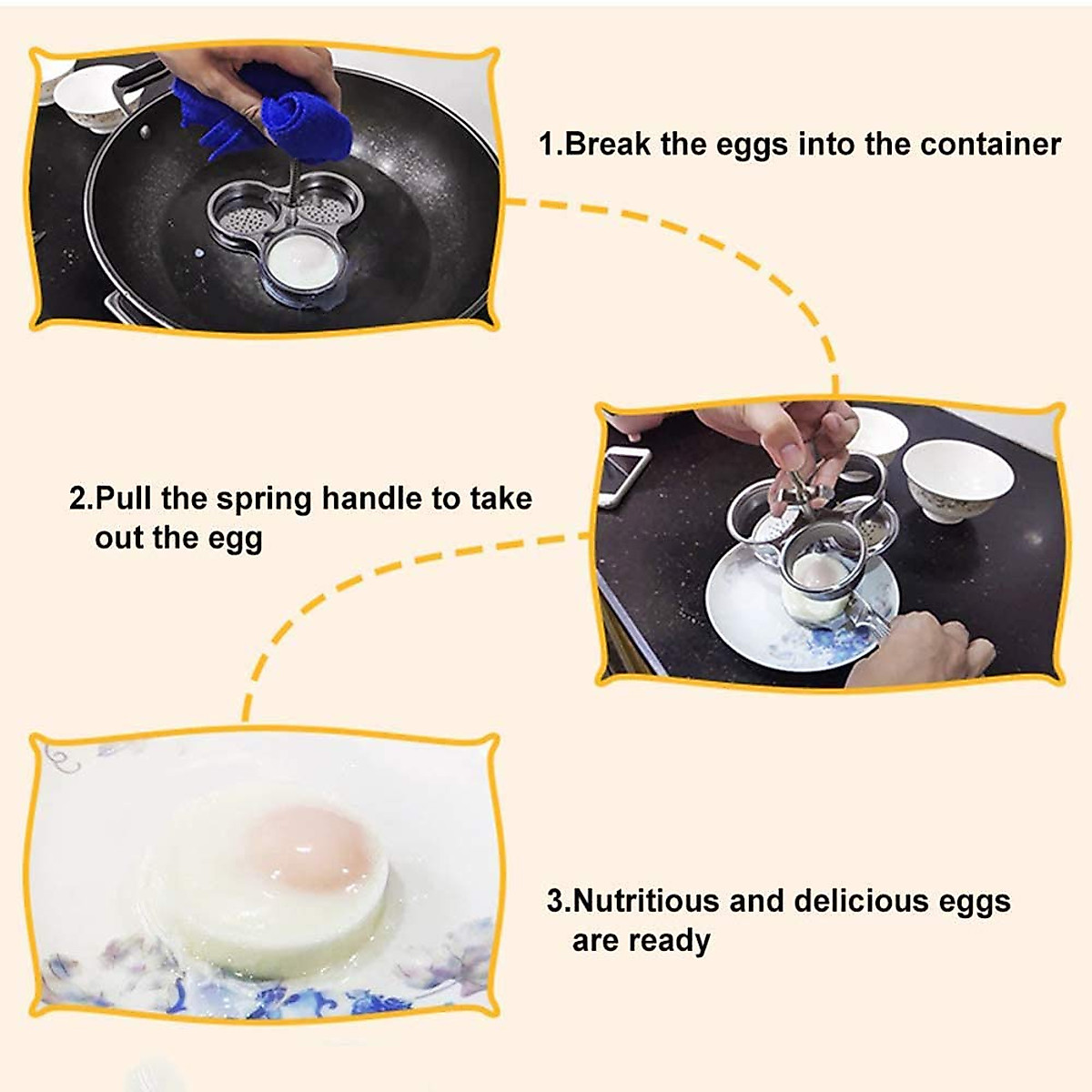 1.Break the eggs into the container

2.Pull the spring handle to take out the egg

3.Nutritious and delicious eggs are ready