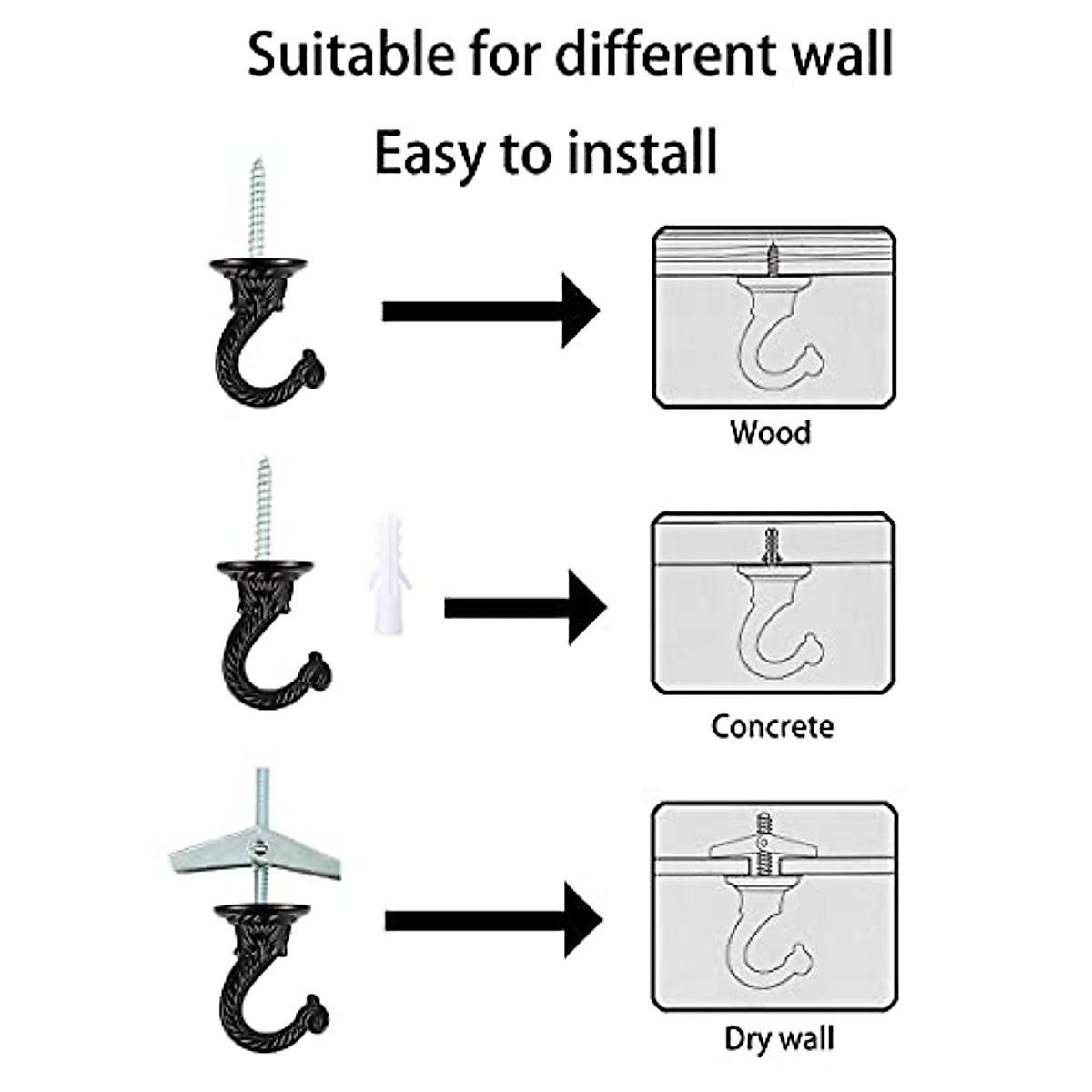 Suitable for different wall

Easy to install

Wood

Concrete

Dry wall