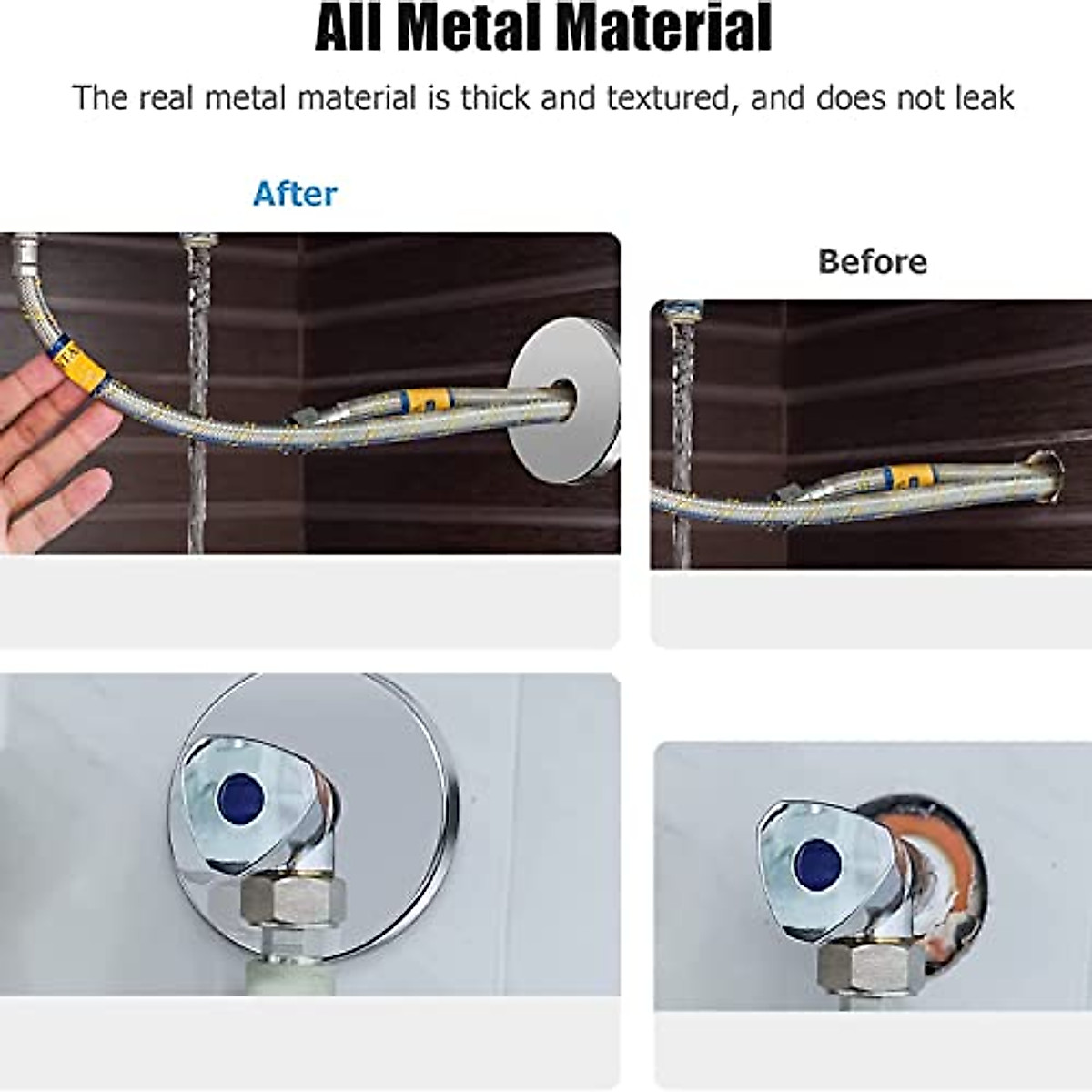 All Metal Material

The real metal material is thick and textured, and does not leak

After

Before