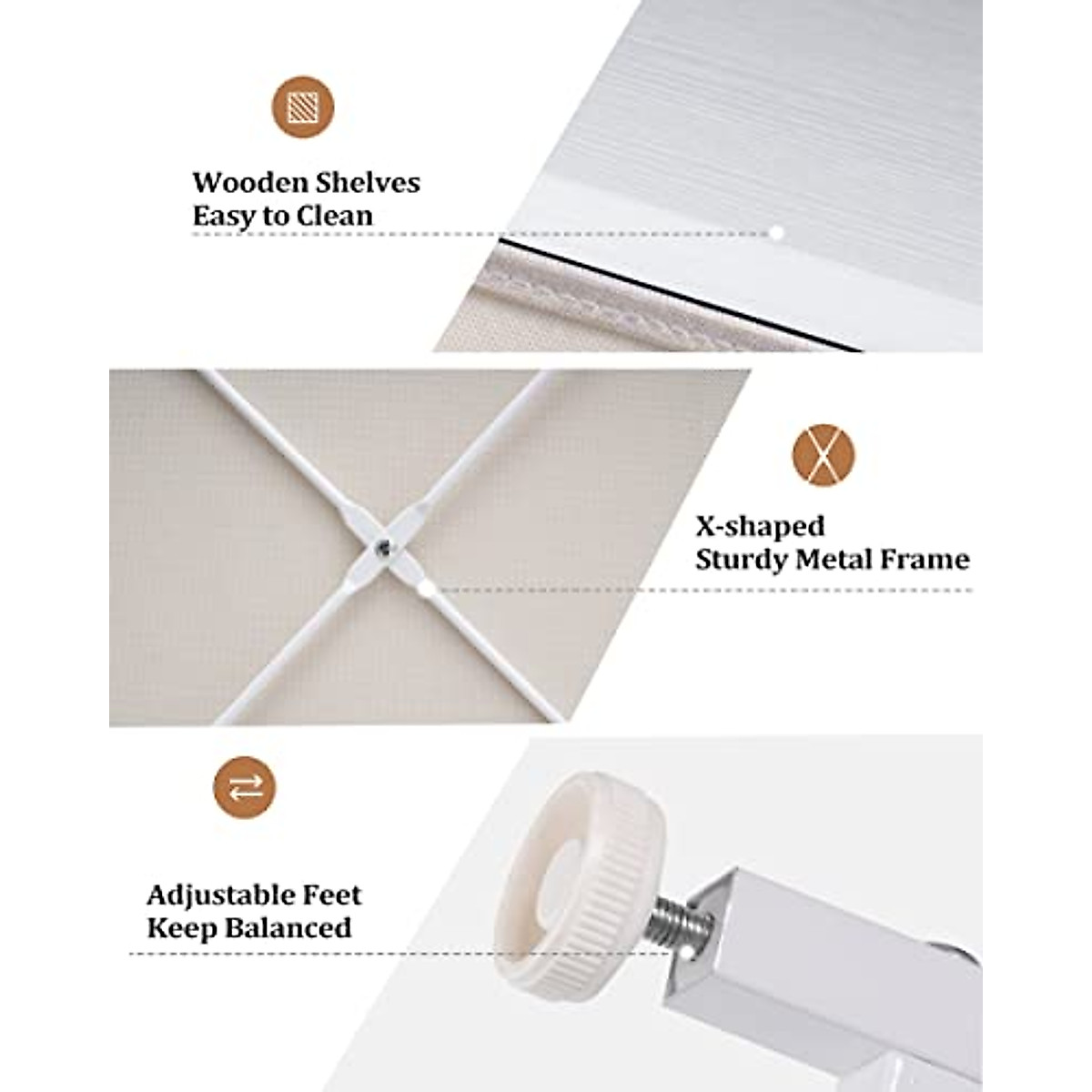 Wooden Shelves
Easy to Clean

X-shaped
Sturdy Metal Frame

Adjustable Feet
Keep Balanced