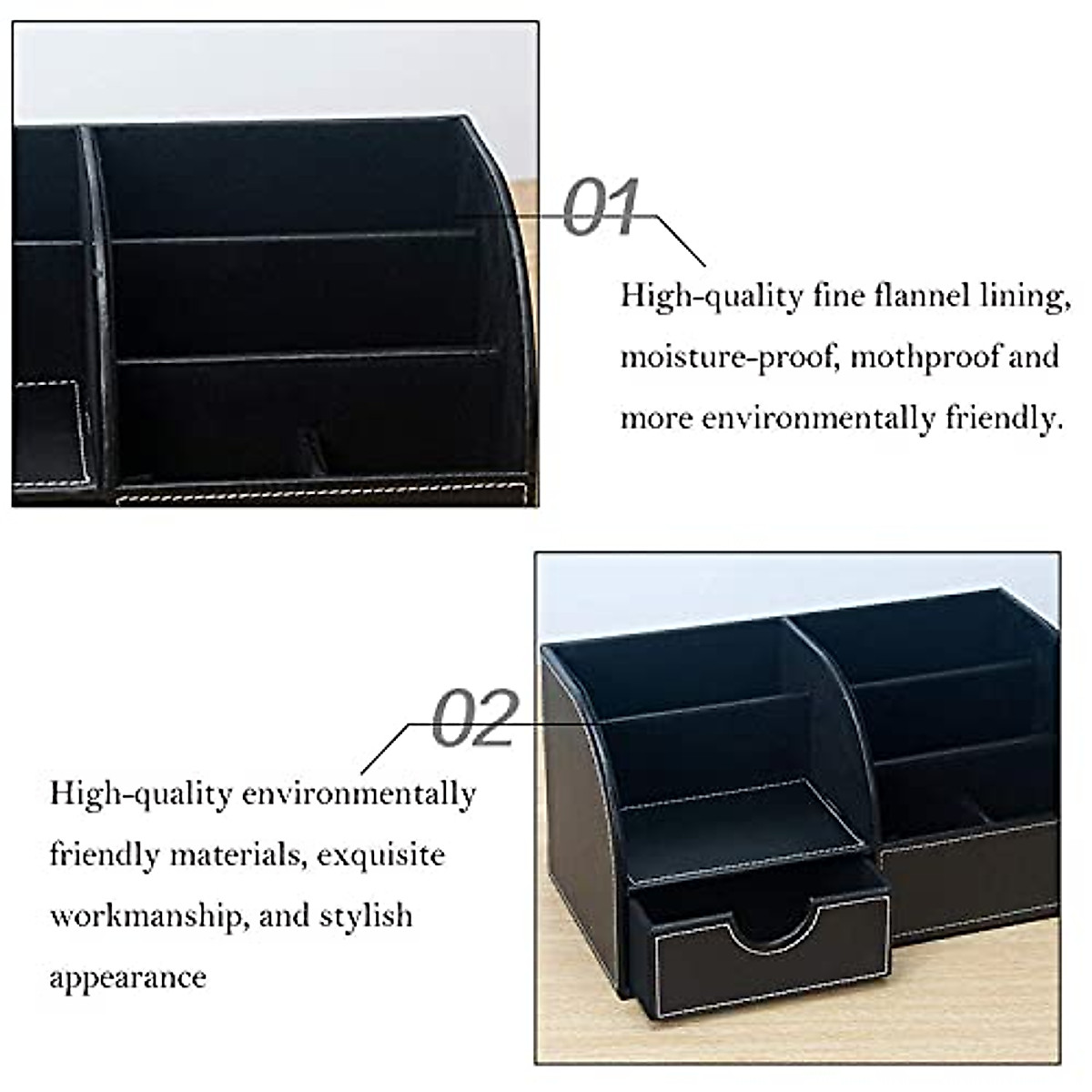 01

High-quality fine flannel lining, moisture-proof, mothproof and more environmentally friendly.

02

High-quality environmentally friendly materials, exquisite workmanship, and stylish appearance