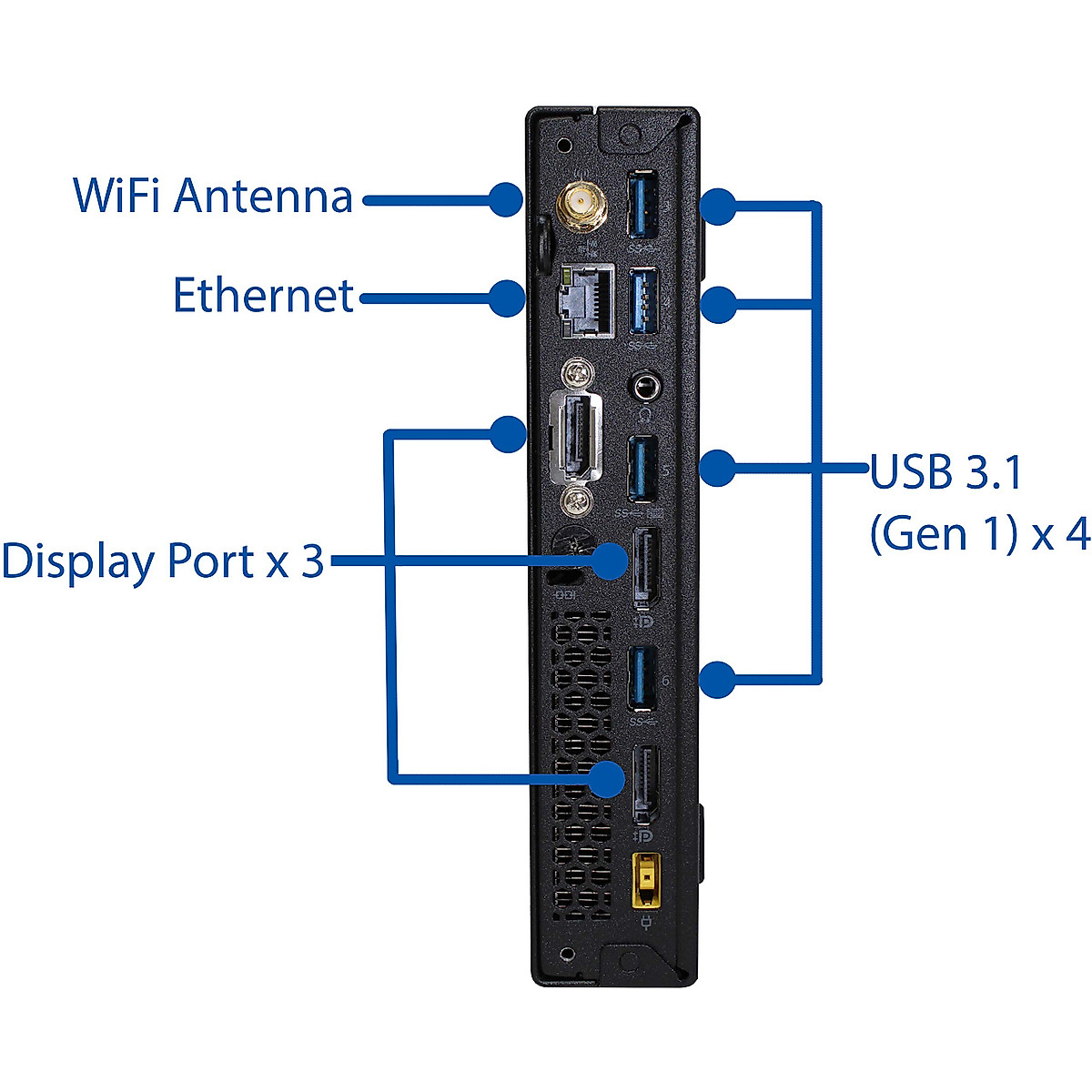 WiFi Antenna

Ethernet

Display Port x 3

USB 3.1 (Gen 1) x 4

3

4

5

6