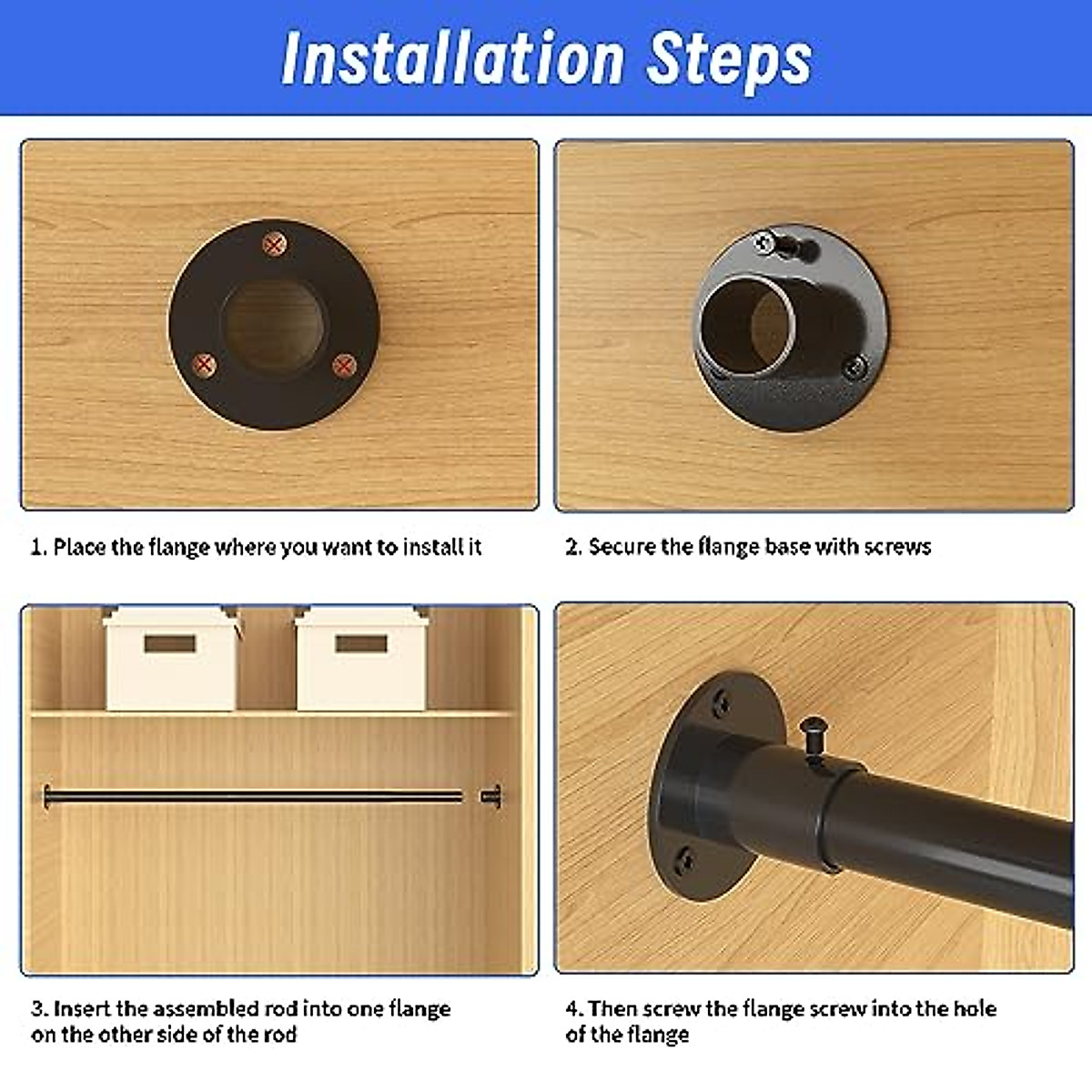 Installation Steps

1. Place the flange where you want to install it

2. Secure the flange base with screws

3. Insert the assembled rod into one flange on the other side of the rod

4. Then screw the flange screw into the hole of the flange