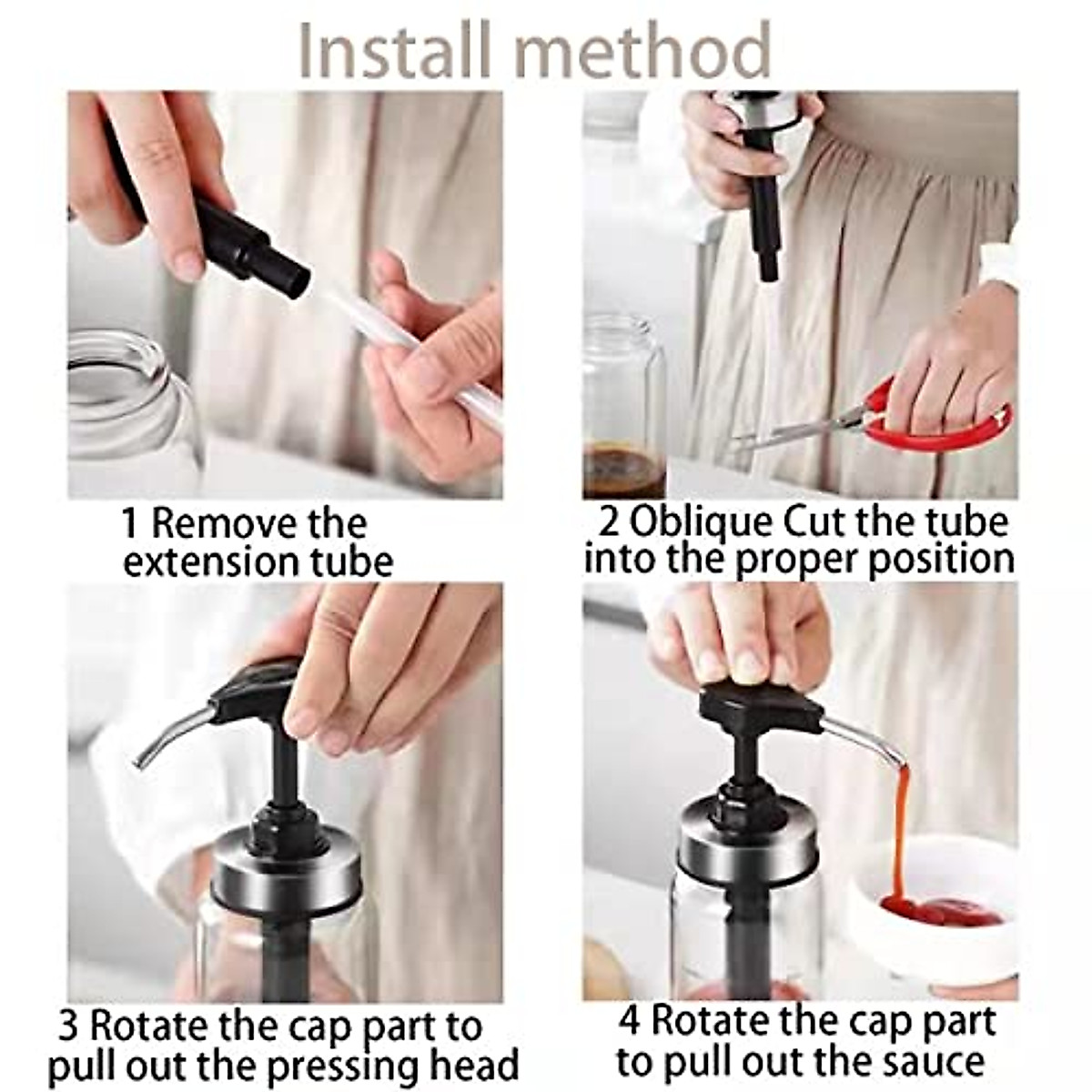 Install method

1 Remove the extension tube

2 Oblique Cut the tube into the proper position

3 Rotate the cap part to pull out the pressing head

4 Rotate the cap part to pull out the sauce