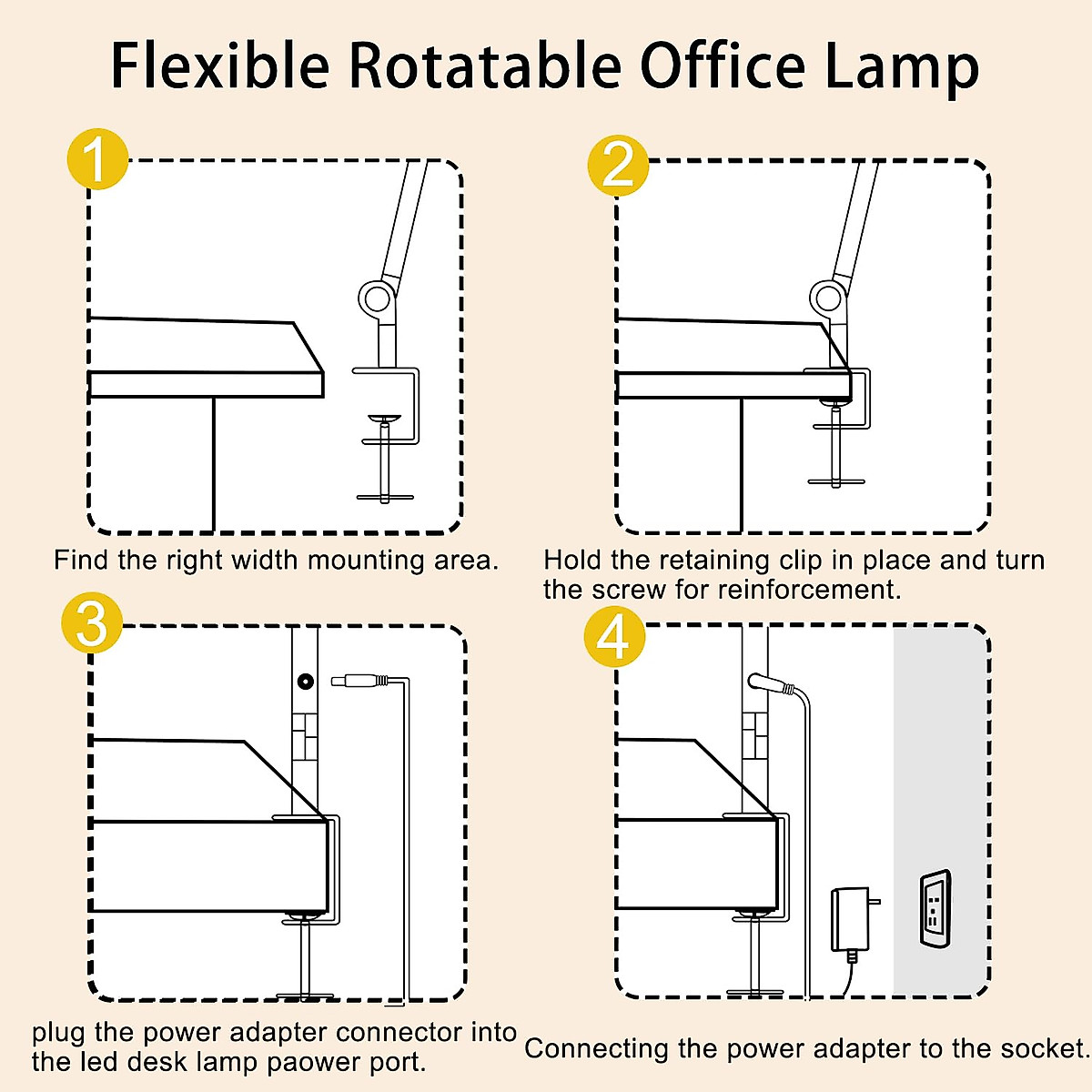 Flexible Rotatable Office Lamp

1

Find the right width mounting area.

2

Hold the retaining clip in place and turn the screw for reinforcement.

3

plug the power adapter connector into the led desk lamp paower port.

4

Connecting the power adapter to the socket.