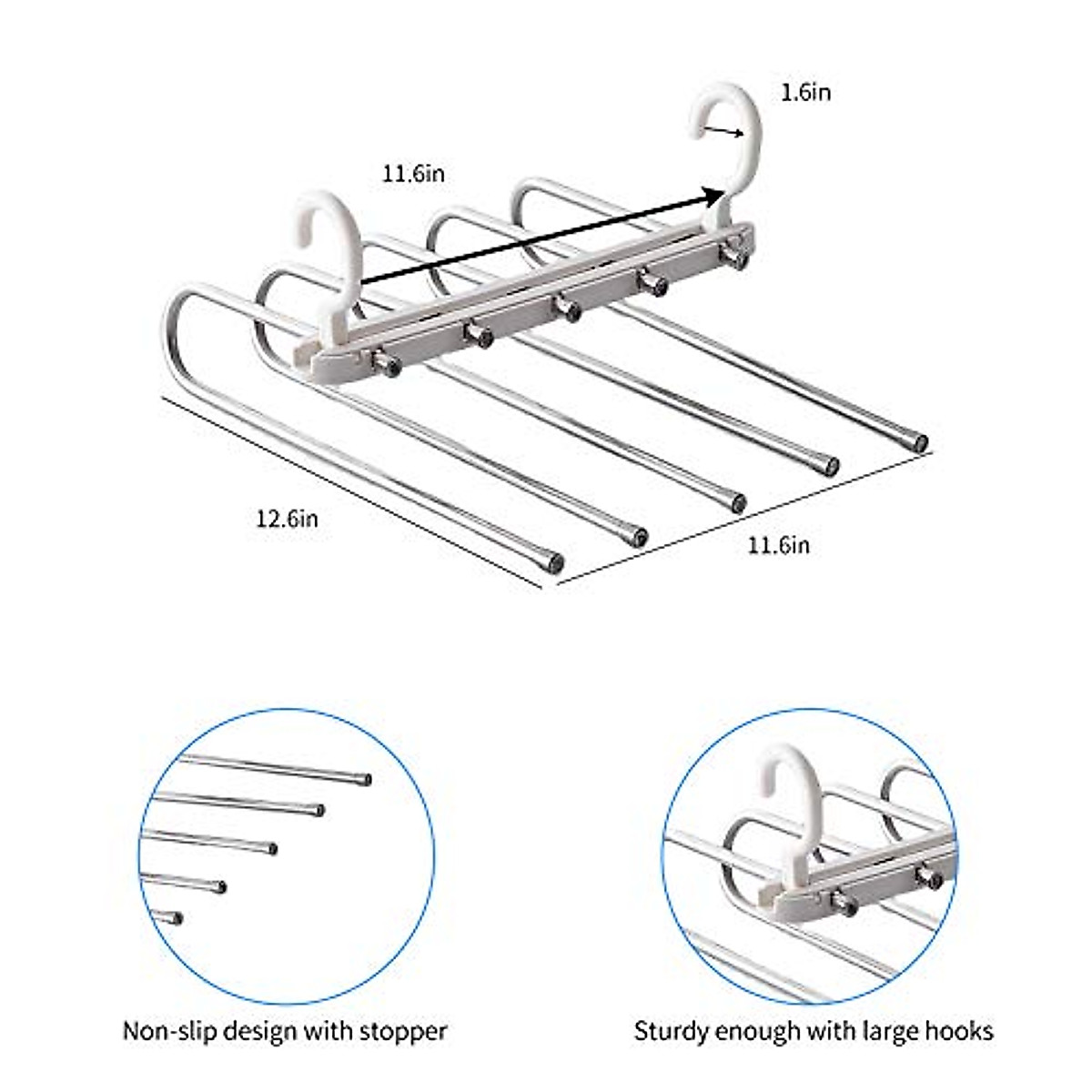 1.6in

11.6in

12.6in

11.6in

Non-slip design with stopper

Sturdy enough with large hooks