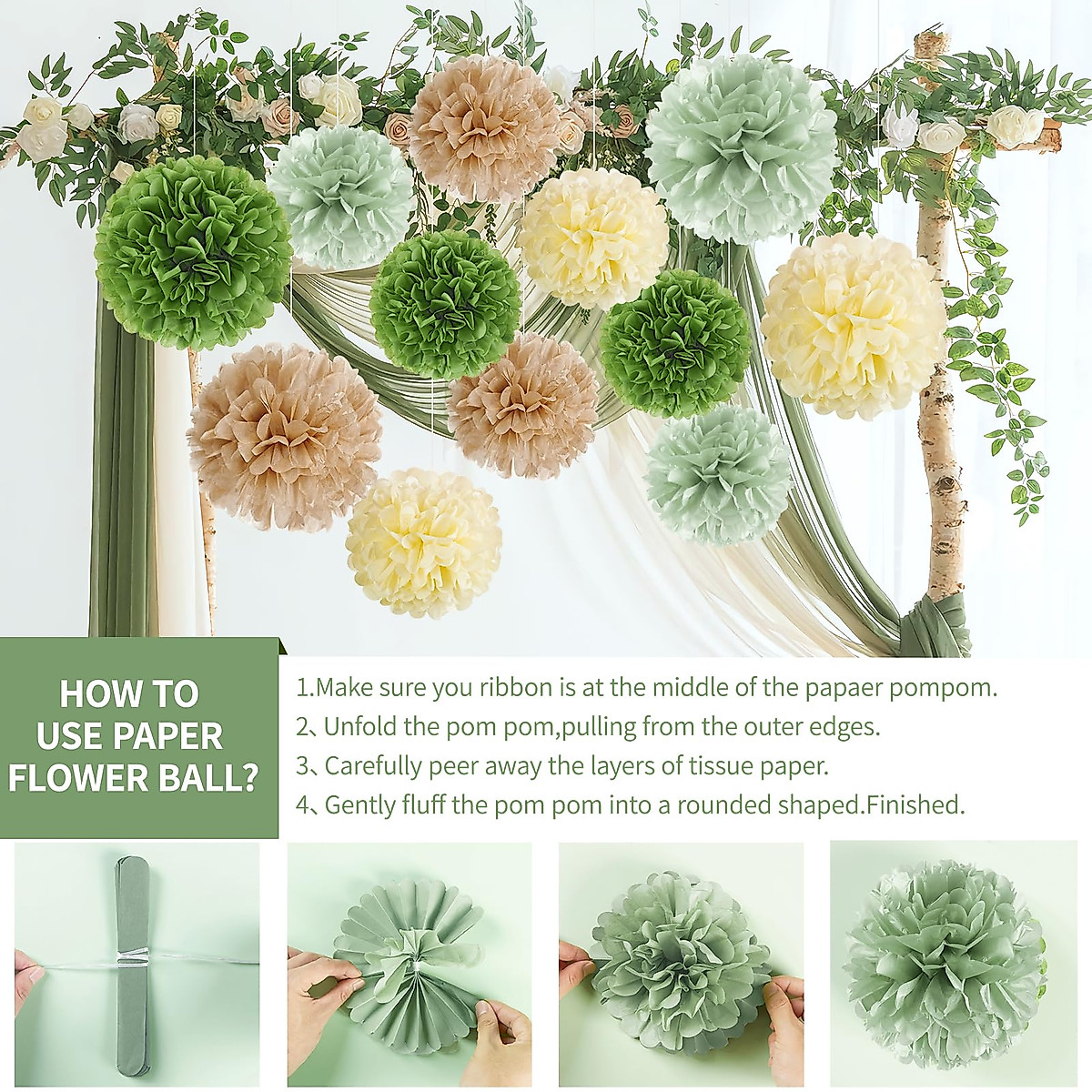 HOW TO USE PAPER FLOWER BALL?

1.Make sure you ribbon is at the middle of the papaer pompom.
2、Unfold the pom pom,pulling from the outer edges.
3、Carefully peer away the layers of tissue paper.
4、Gently fluff the pom pom into a rounded shaped.Finished.