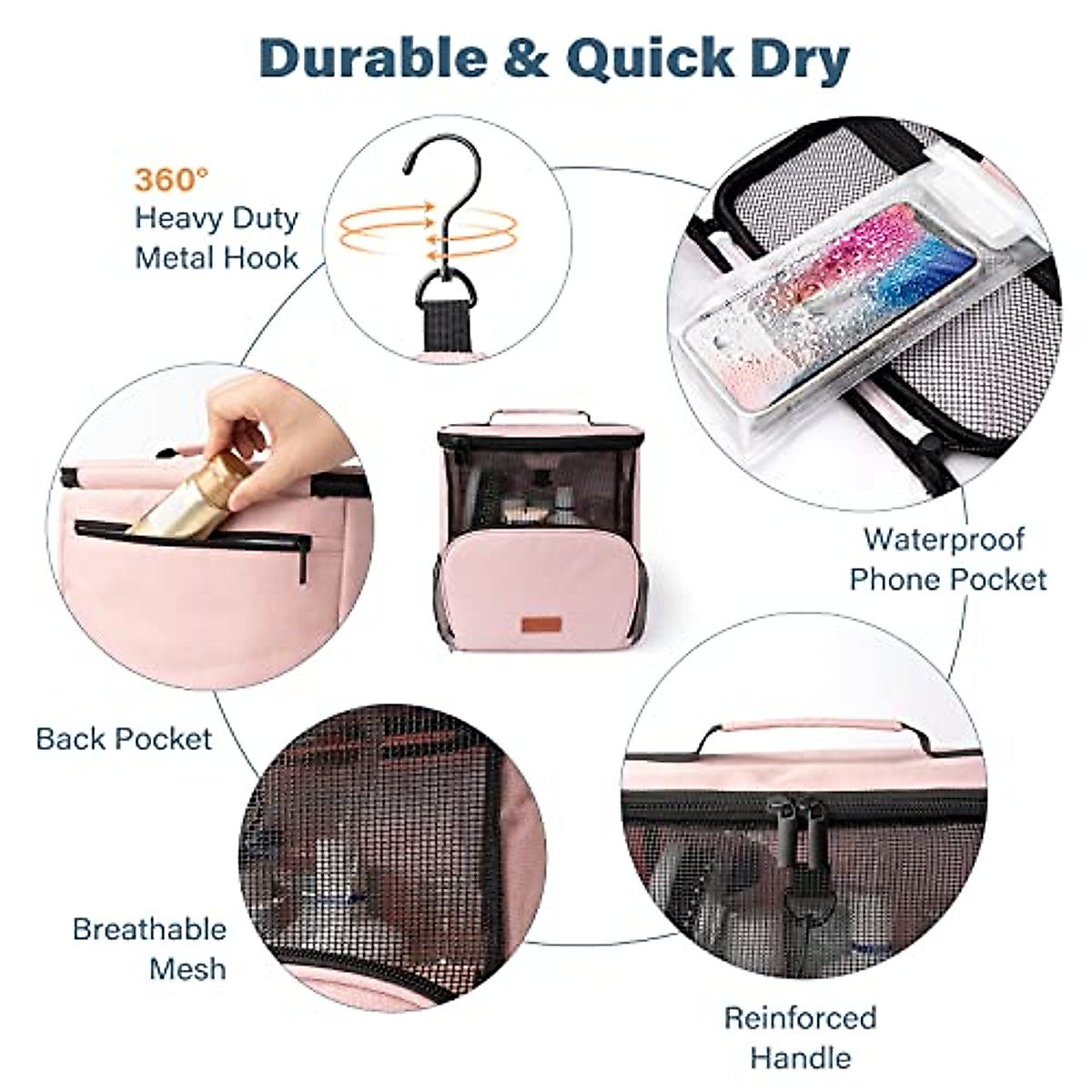 Durable & Quick Dry

360°
Heavy Duty
Metal Hook

Waterproof
Phone Pocket

Back Pocket

Breathable
Mesh

Reinforced
Handle