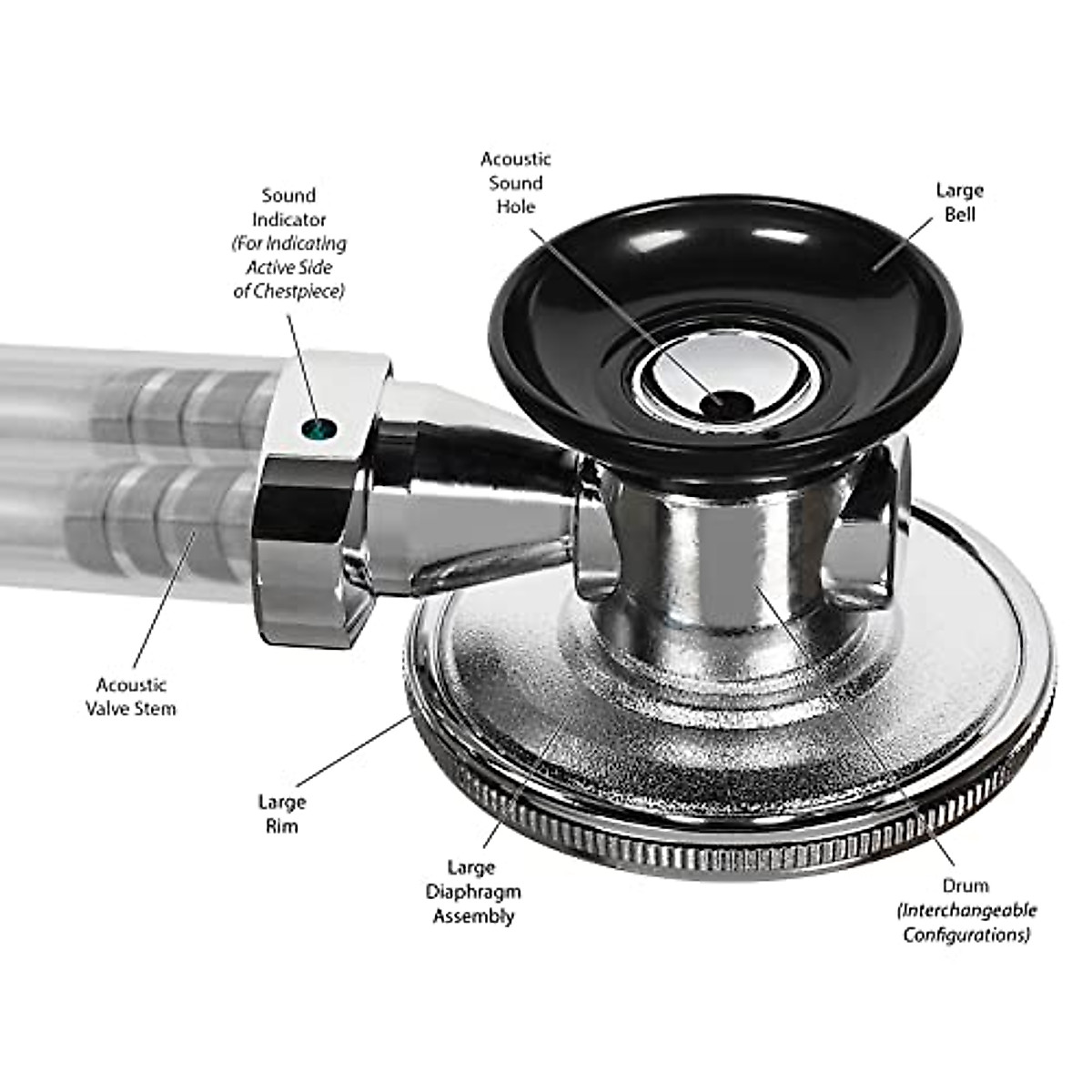 Sound Indicator
(For Indicating Active Side of Chestpiece)

Acoustic Sound Hole

Large Bell

Acoustic Valve Stem

Large Rim

Large Diaphragm Assembly

Drum
(Interchangeable Configurations)