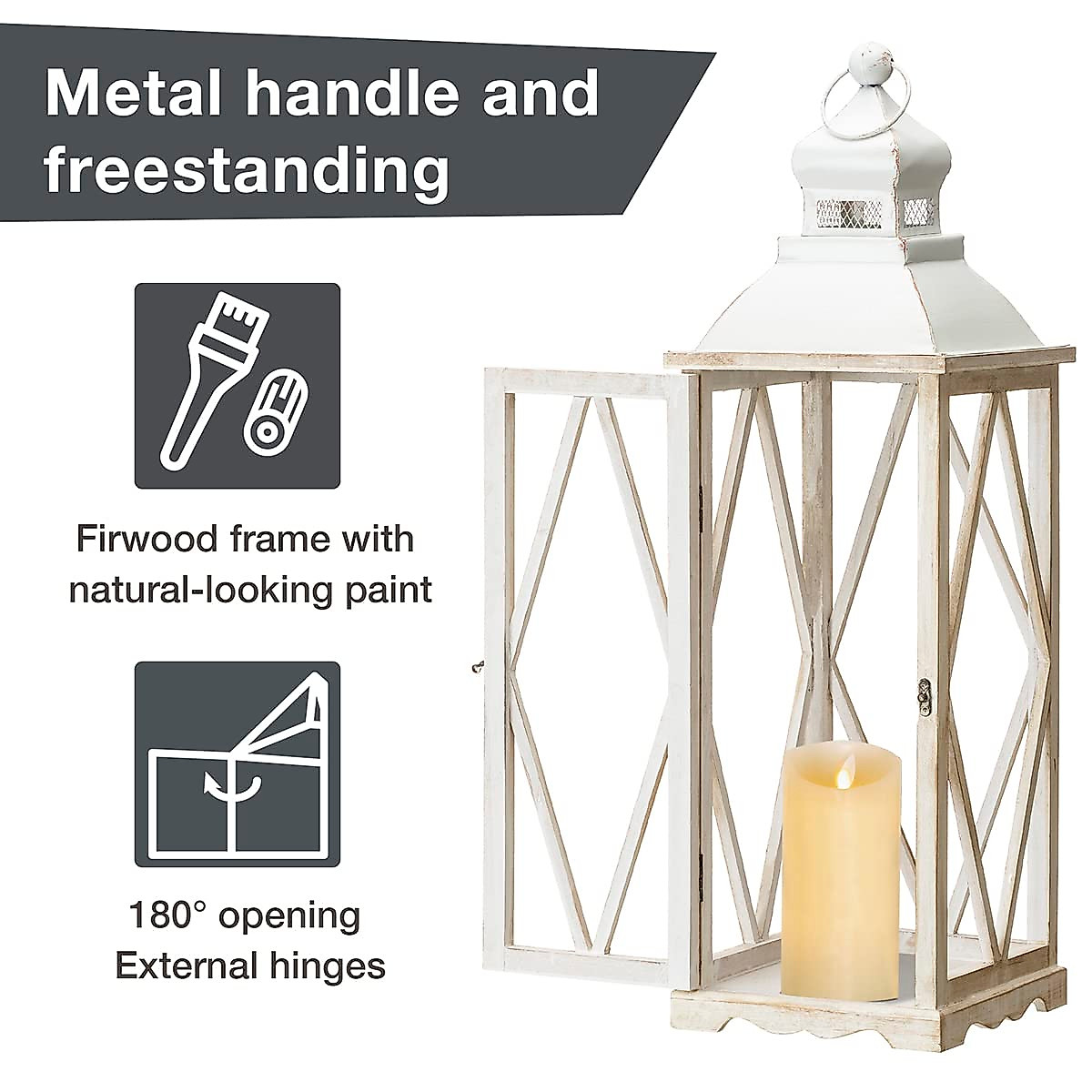 Metal handle and freestanding

Firwood frame with natural-looking paint

180° opening
External hinges