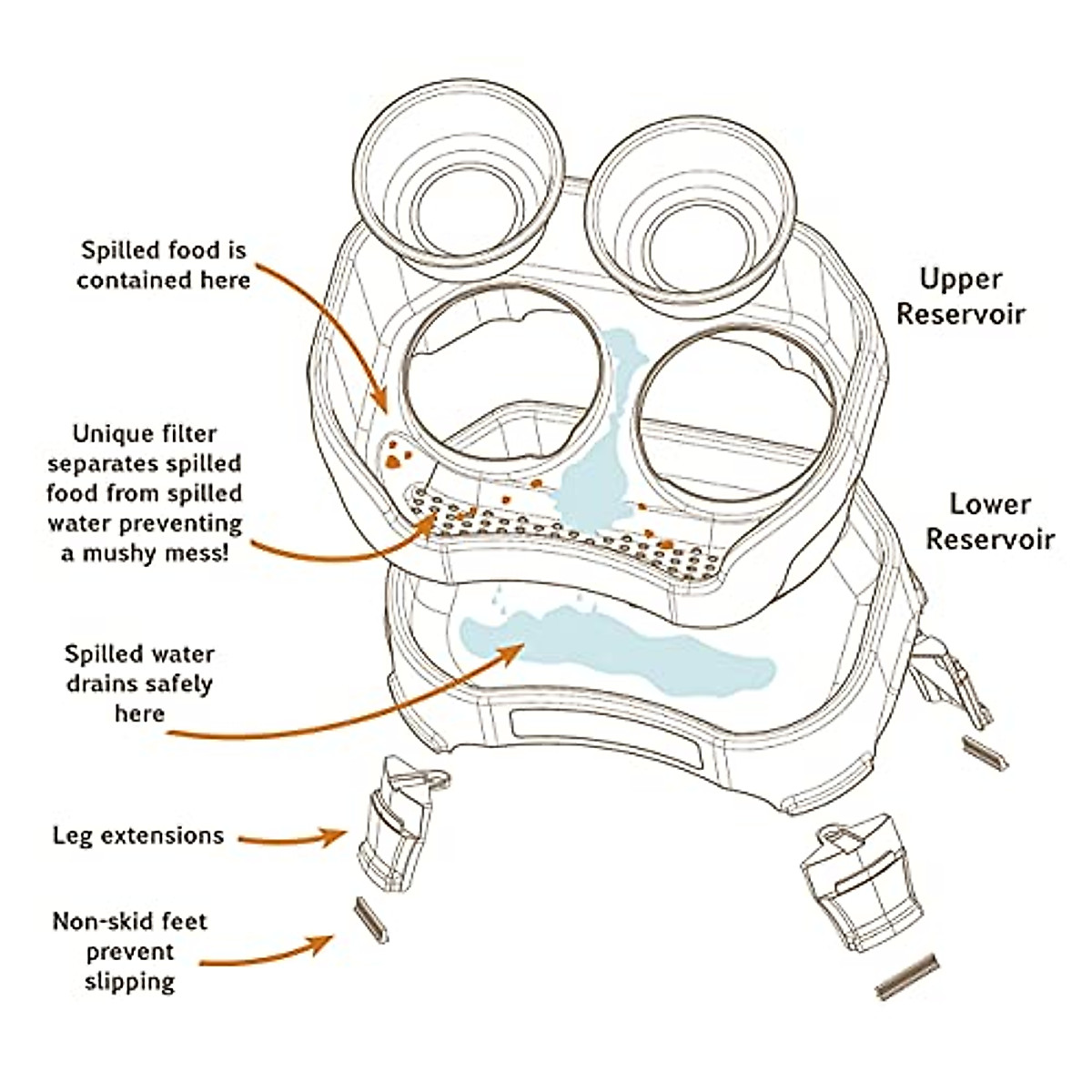 Spilled food is contained here

Upper Reservoir

Unique filter separates spilled food from spilled water preventing a mushy mess!

Lower Reservoir

Spilled water drains safely here

Leg extensions

Non-skid feet prevent slipping