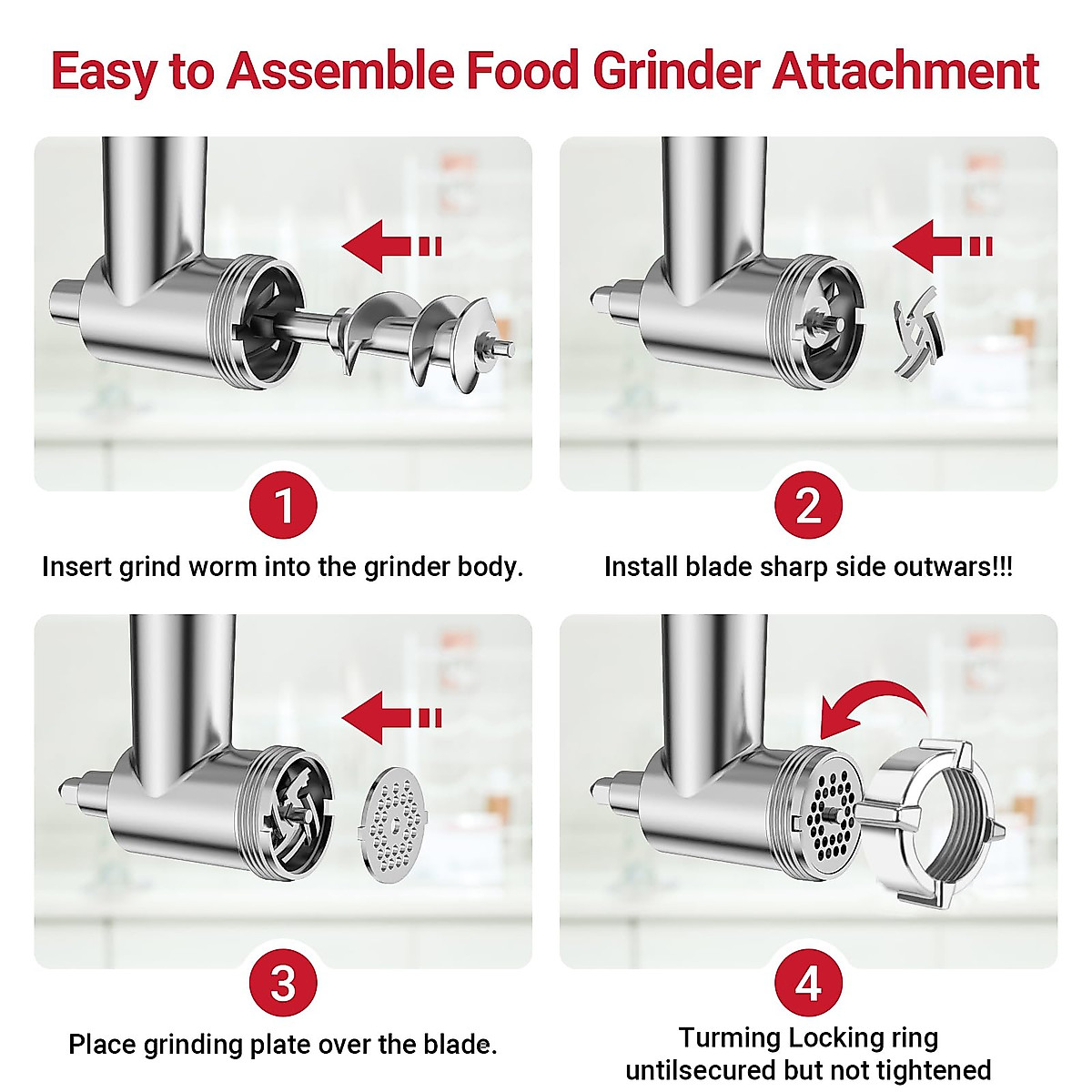 Easy to Assemble Food Grinder Attachment

1

Insert grind worm into the grinder body.

2

Install blade sharp side outwars!!!

3

Place grinding plate over the blade.

4

Turming Locking ring untilsecured but not tightened