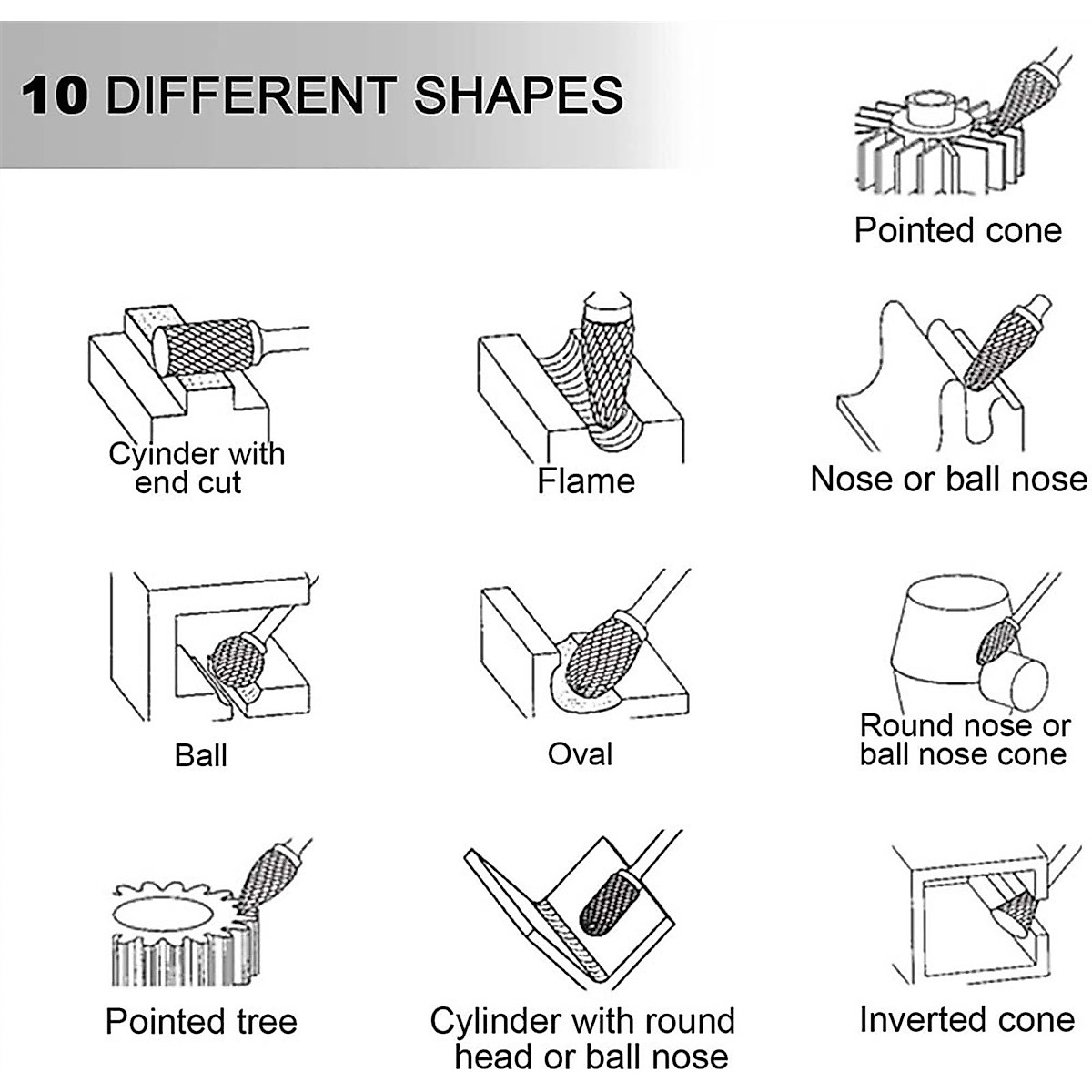 10 DIFFERENT SHAPES

Pointed cone

Cyinder with end cut

Flame

Nose or ball nose

Ball

Oval

Round nose or ball nose cone

Pointed tree

Cylinder with round head or ball nose

Inverted cone