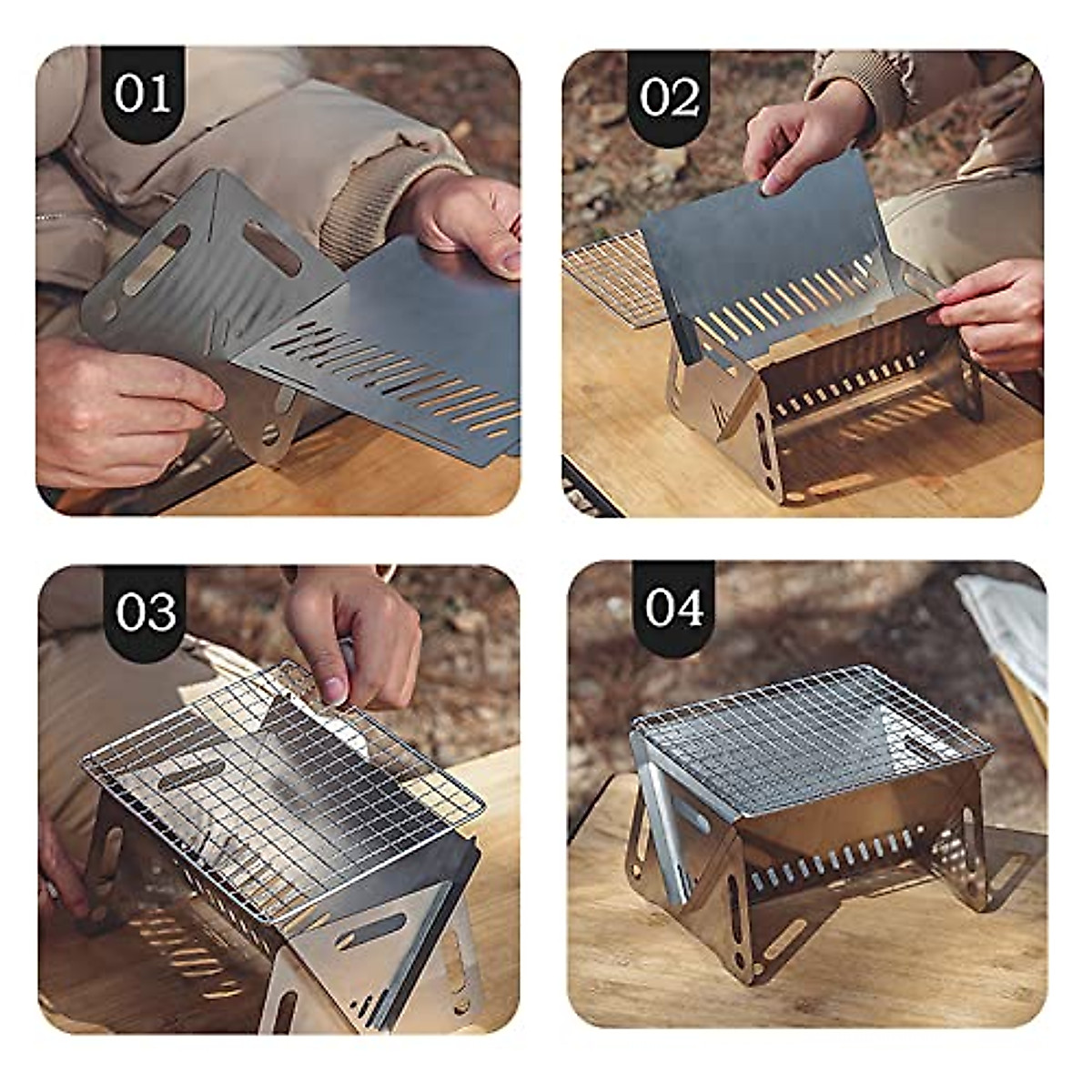 01

02

03

04