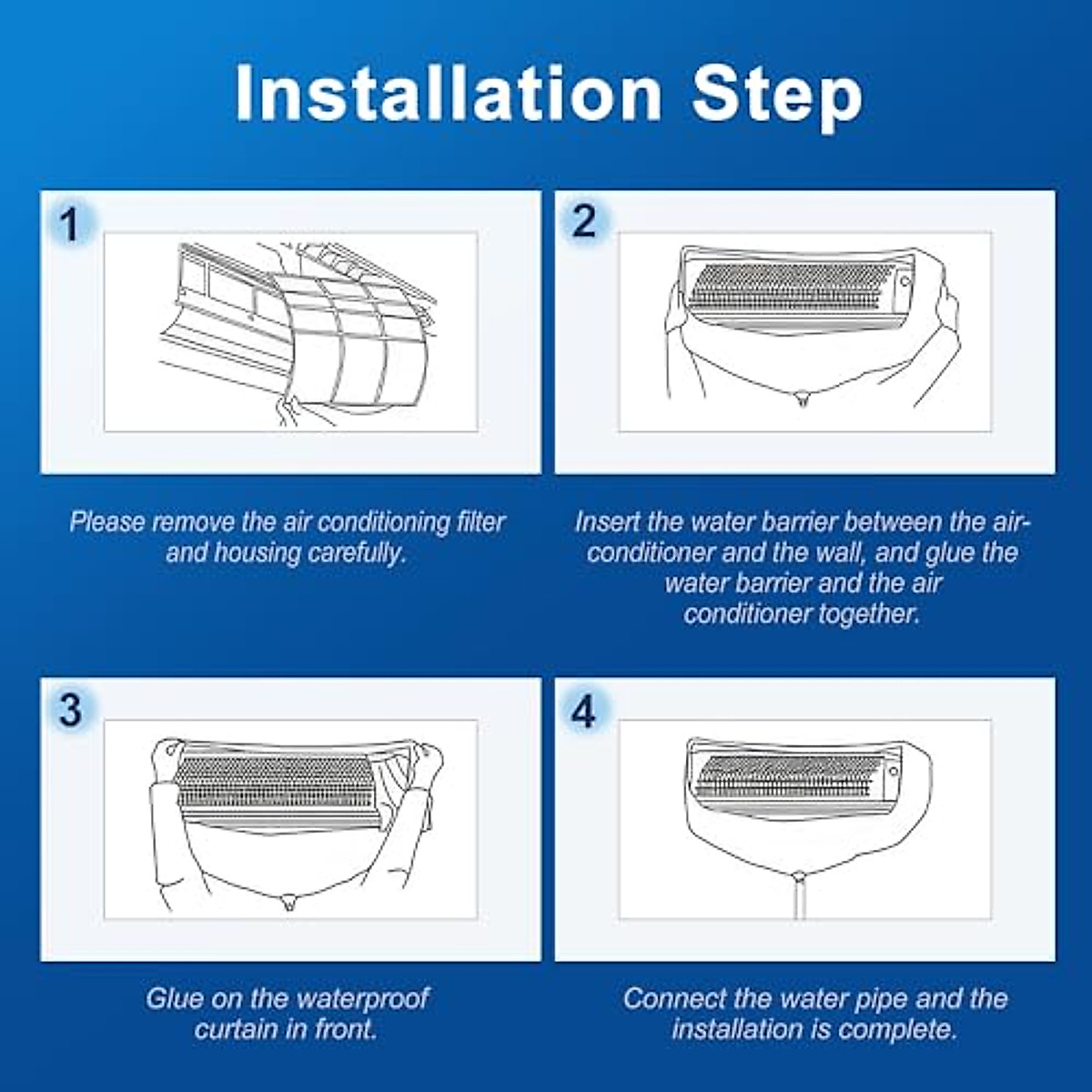 Installation Step

1

Please remove the air conditioning filter and housing carefully.

2

Insert the water barrier between the air-conditioner and the wall, and glue the water barrier and the air conditioner together.

3

Glue on the waterproof curtain in front.

4

Connect the water pipe and the installation is complete.