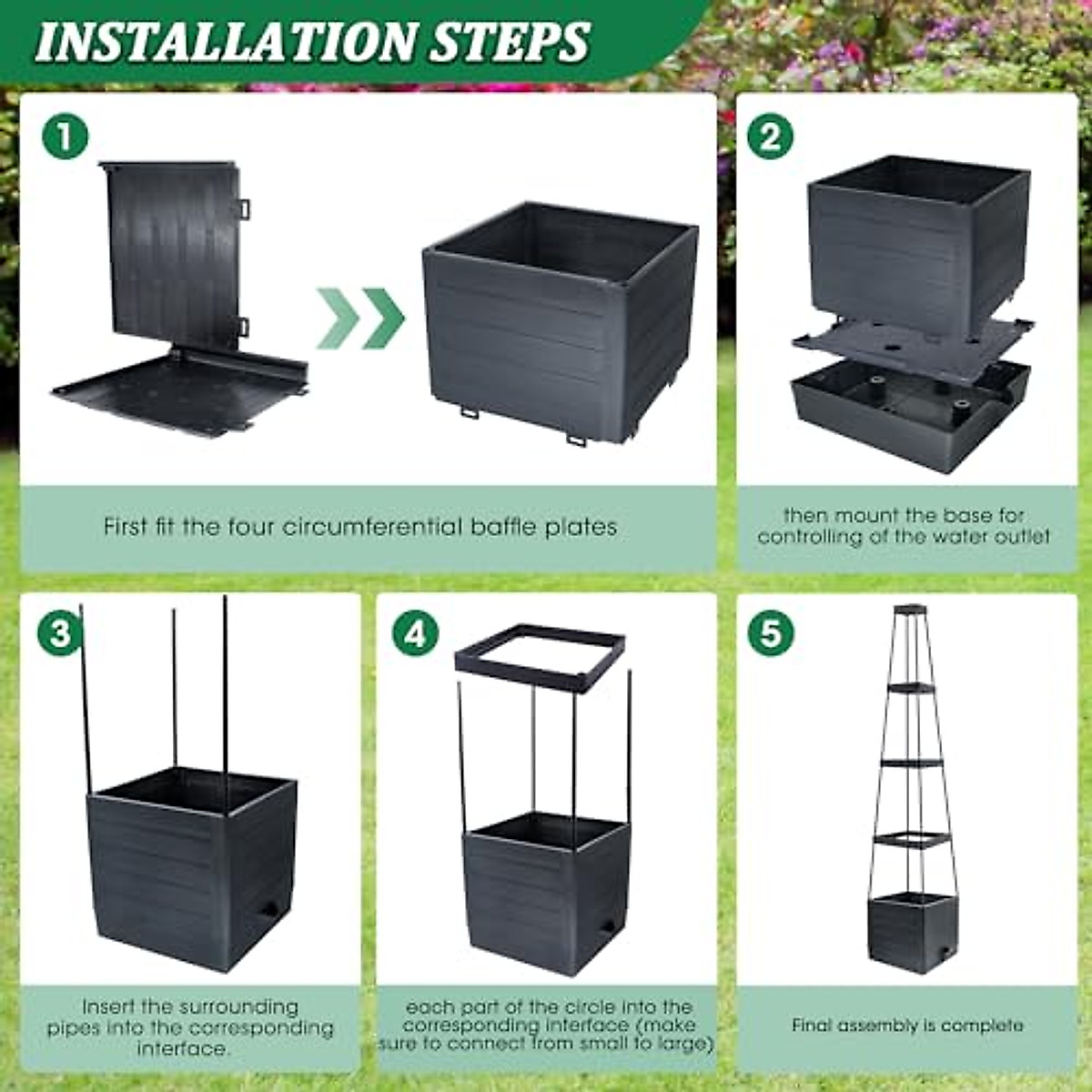 INSTALLATION STEPS

1

First fit the four circumferential baffle plates

2

then mount the base for controlling of the water outlet

3

Insert the surrounding pipes into the corresponding interface.

4

each part of the circle into the corresponding interface (make sure to connect from small to large)

5

Final assembly is complete