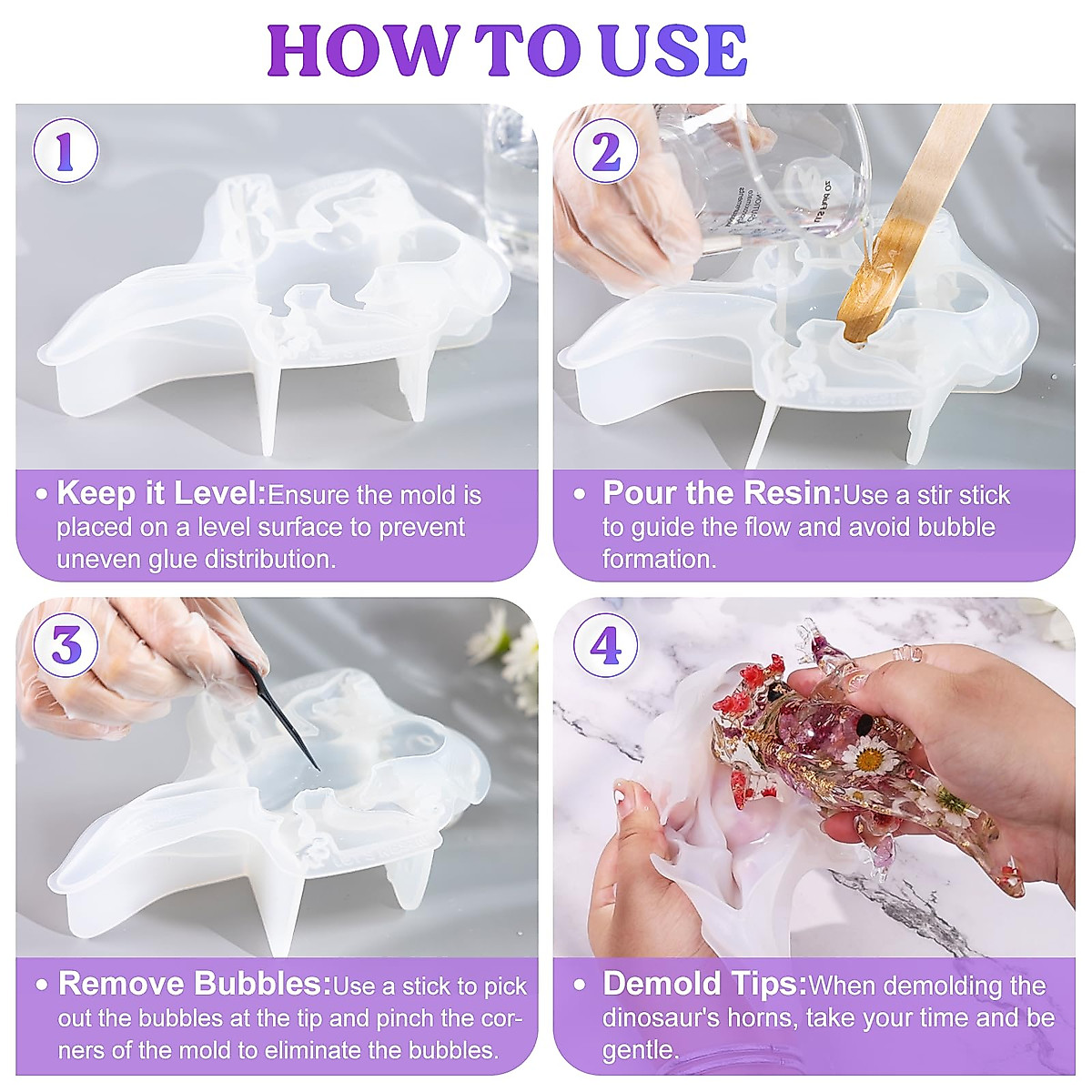 HOW TO USE

1

• Keep it Level:Ensure the mold is placed on a level surface to prevent uneven glue distribution.

2

• Pour the Resin:Use a stir stick to guide the flow and avoid bubble formation.

3

• Remove Bubbles:Use a stick to pick out the bubbles at the tip and pinch the corners of the mold to eliminate the bubbles.

4

• Demold Tips:When demolding the dinosaur's horns, take your time and be gentle.