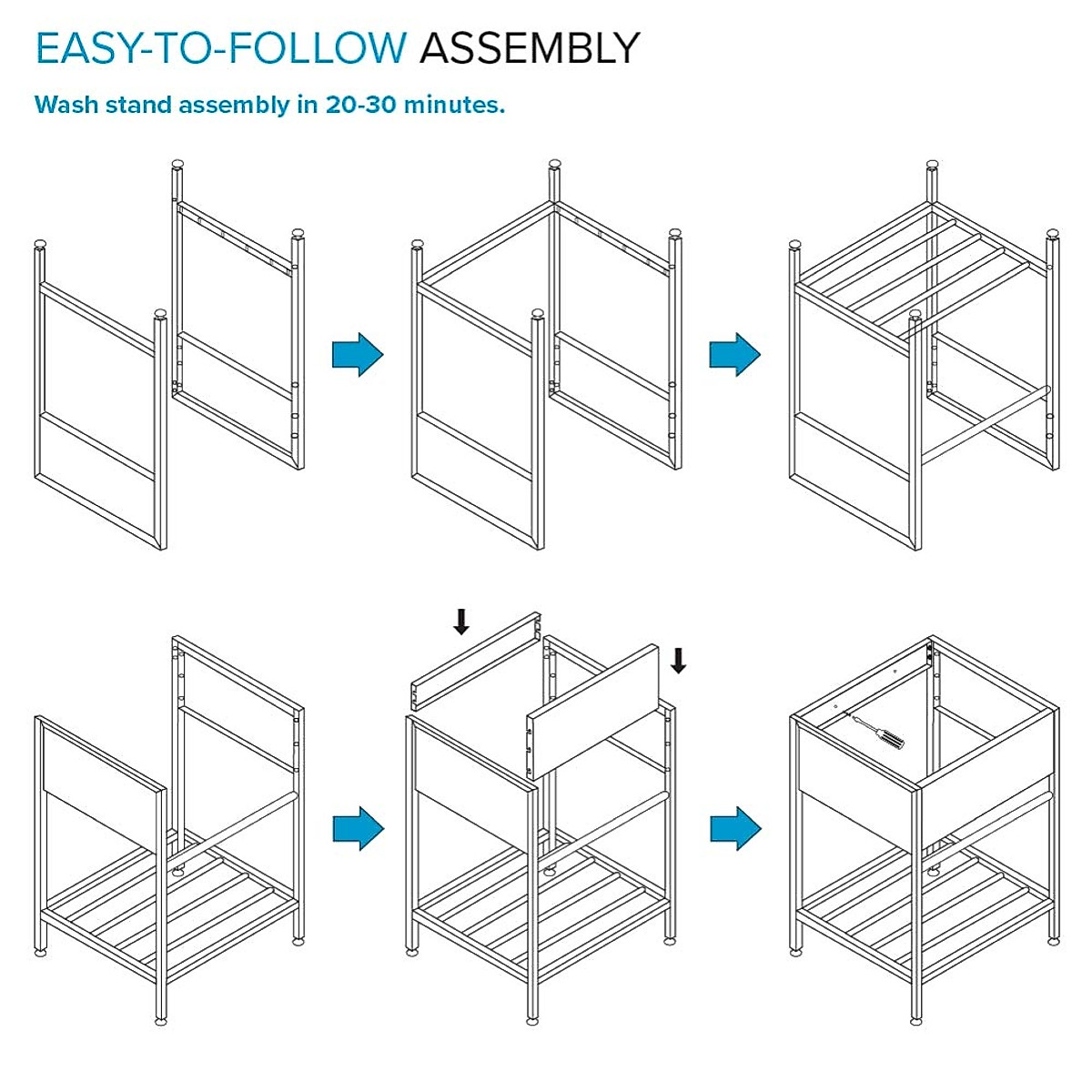 EASY-TO-FOLLOW ASSEMBLY

Wash stand assembly in 20-30 minutes.