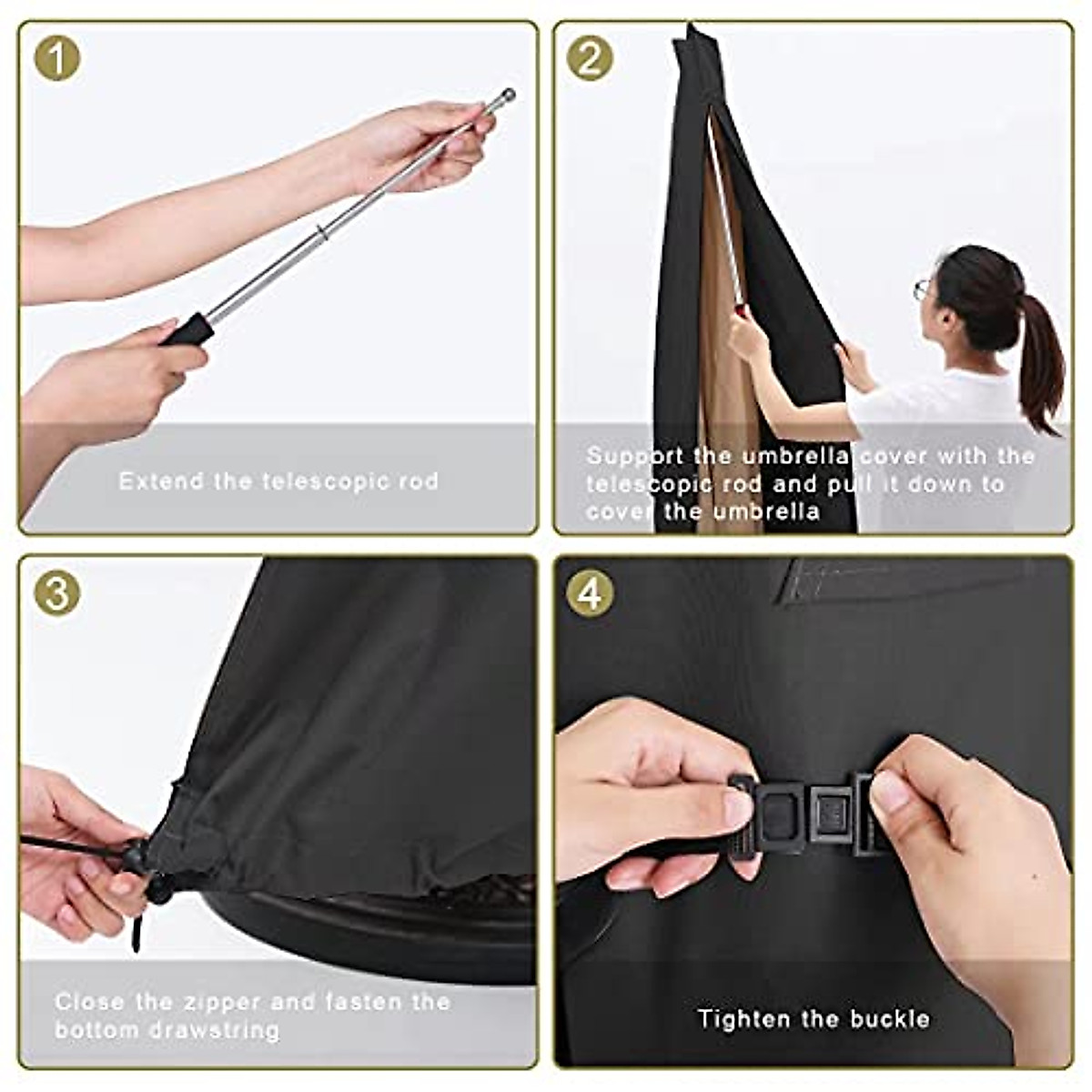 1

Extend the telescopic rod

2

Support the umbrella cover with the telescopic rod and pull it down to cover the umbrella

3

Close the zipper and fasten the bottom drawstring

4

Tighten the buckle