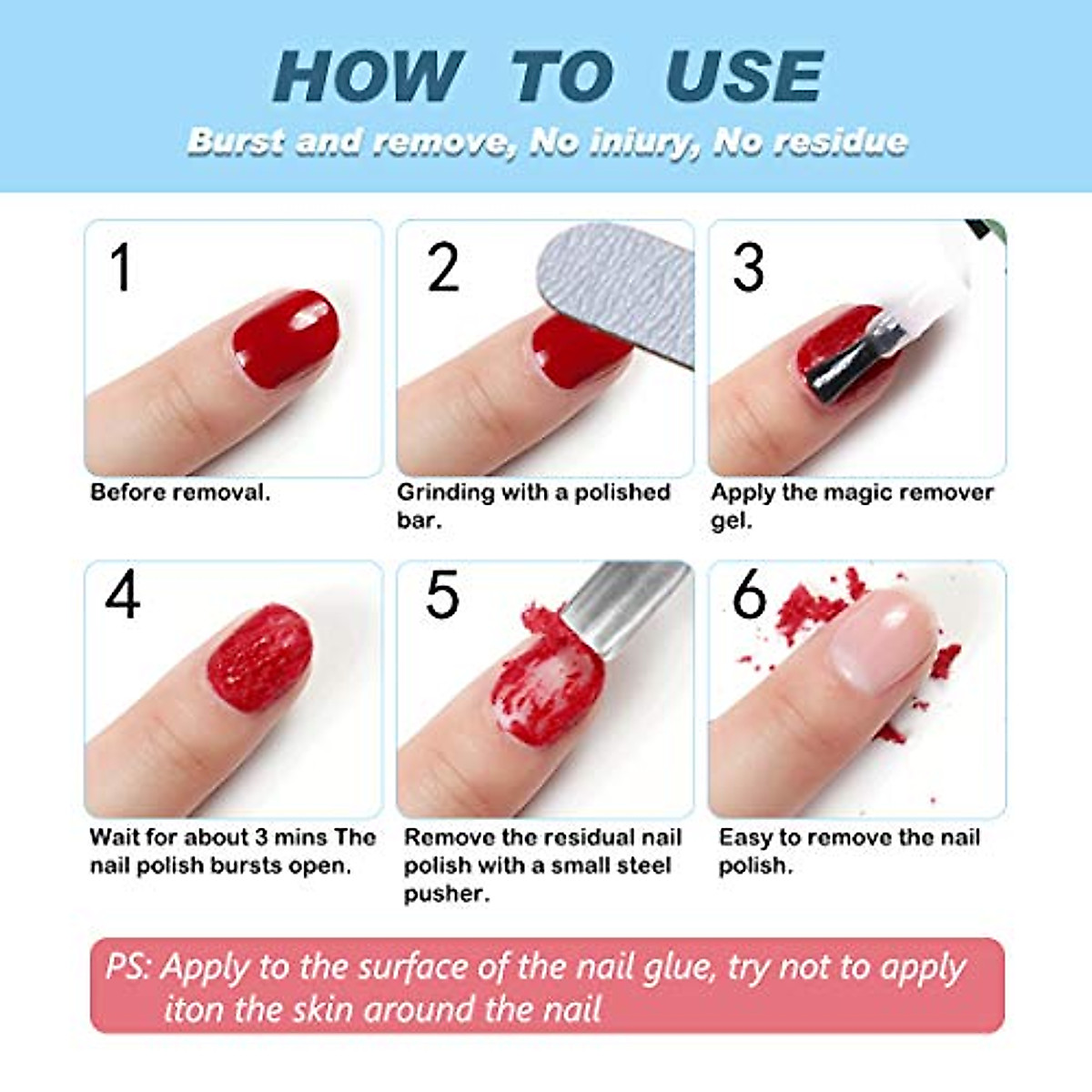 HOW TO USE

Burst and remove, No iniury, No residue

1

Before removal.

2

Grinding with a polished bar.

3

Apply the magic remover gel.

4

Wait for about 3 mins The nail polish bursts open.

5

Remove the residual nail polish with a small steel pusher.

6

Easy to remove the nail polish.

PS: Apply to the surface of the nail glue, try not to apply iton the skin around the nail