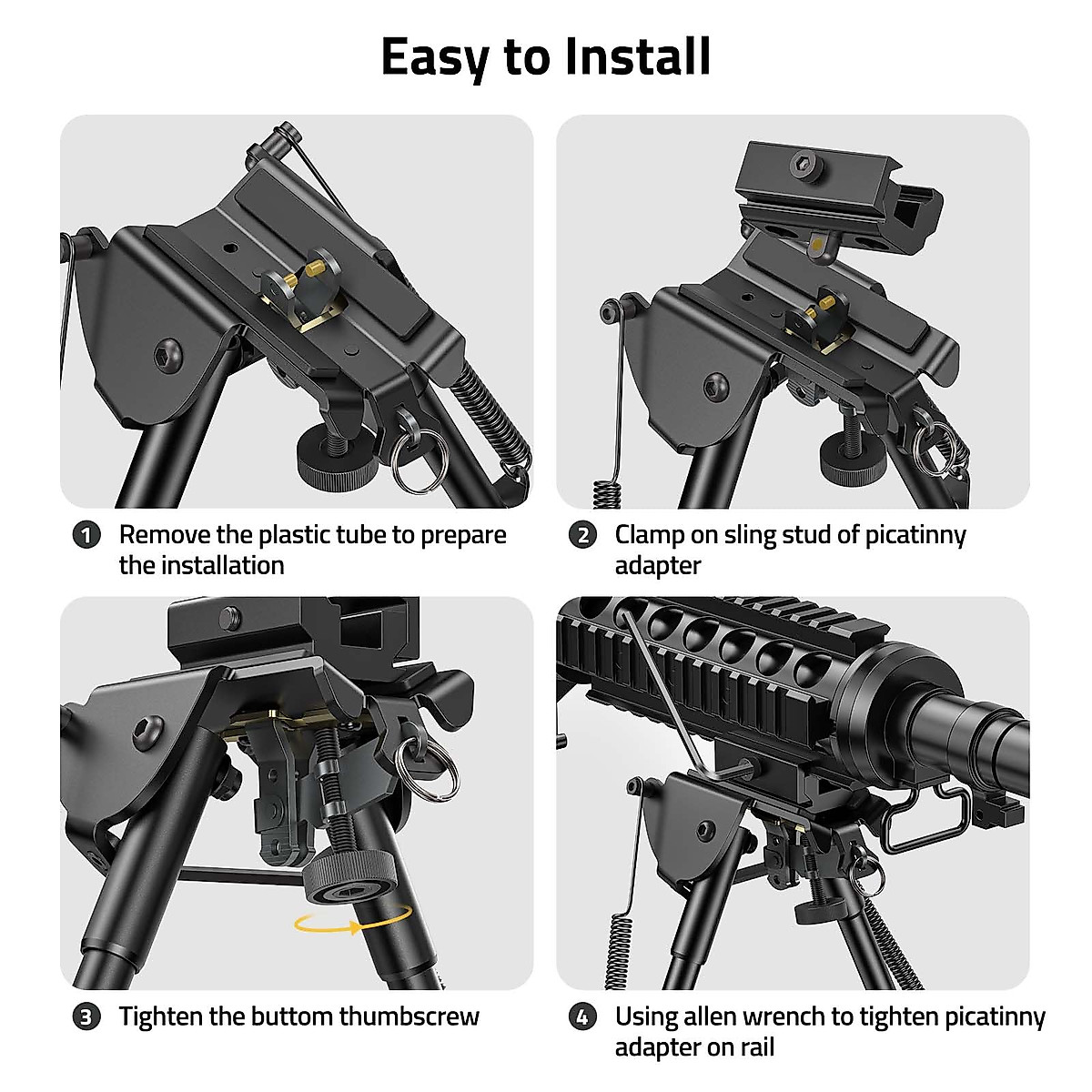 Easy to Install

1 Remove the plastic tube to prepare the installation

2 Clamp on sling stud of picatinny adapter

3 Tighten the buttom thumbscrew

4 Using allen wrench to tighten picatinny adapter on rail