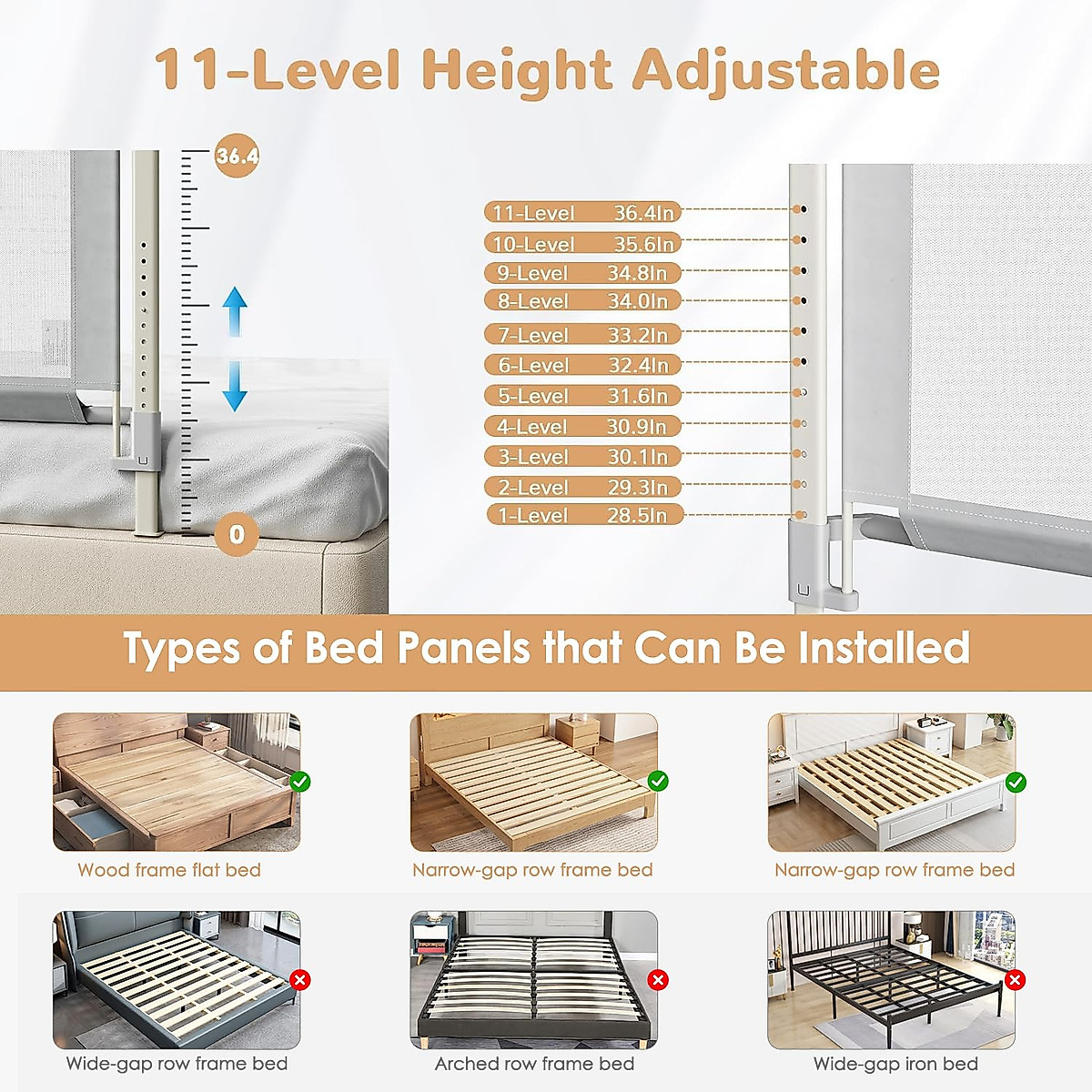 11-Level Height Adjustable

36.4

0

11-Level 36.4In
10-Level 35.6In
9-Level 34.8In
8-Level 34.0In
7-Level 33.2In
6-Level 32.4In
5-Level 31.6In
4-Level 30.9In
3-Level 30.1In
2-Level 29.3In
1-Level 28.5In

Types of Bed Panels that Can Be Installed

Wood frame flat bed

Narrow-gap row frame bed

Narrow-gap row frame bed

Wide-gap row frame bed

Arched row frame bed

Wide-gap iron bed