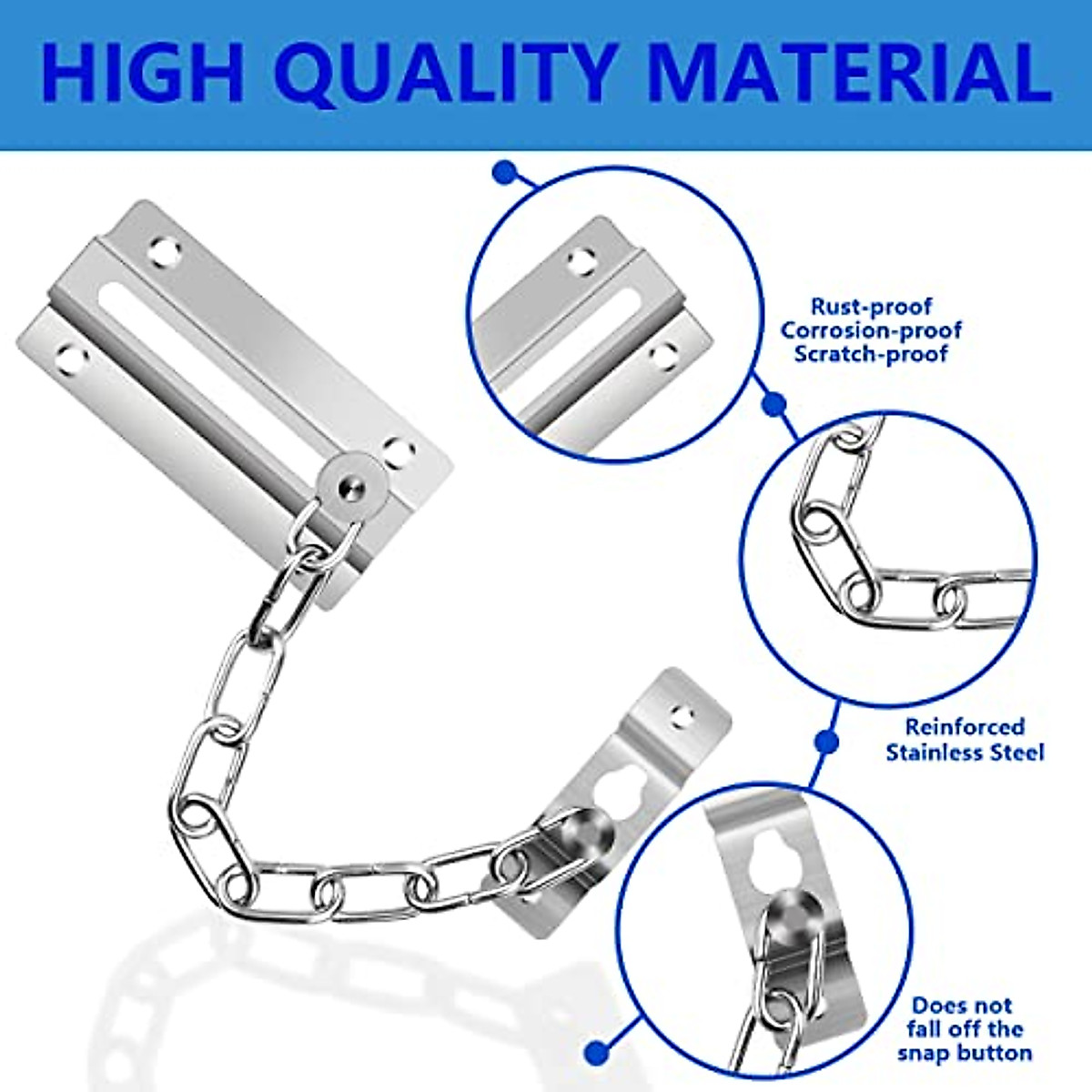 HIGH QUALITY MATERIAL

Rust-proof
Corrosion-proof
Scratch-proof

Reinforced
Stainless Steel

Does not
fall off the
snap button