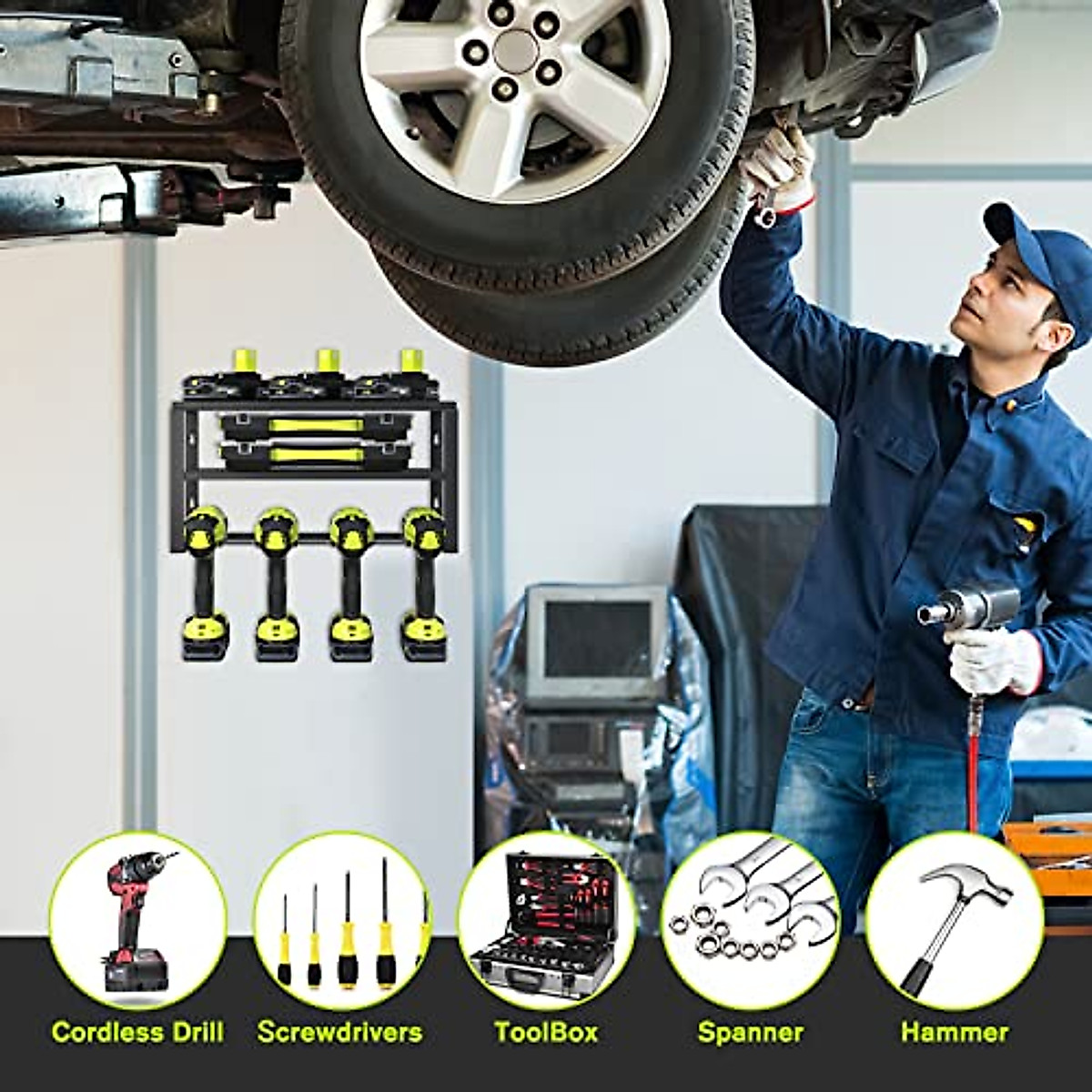 Cordless Drill
Screwdrivers
ToolBox
Spanner
Hammer