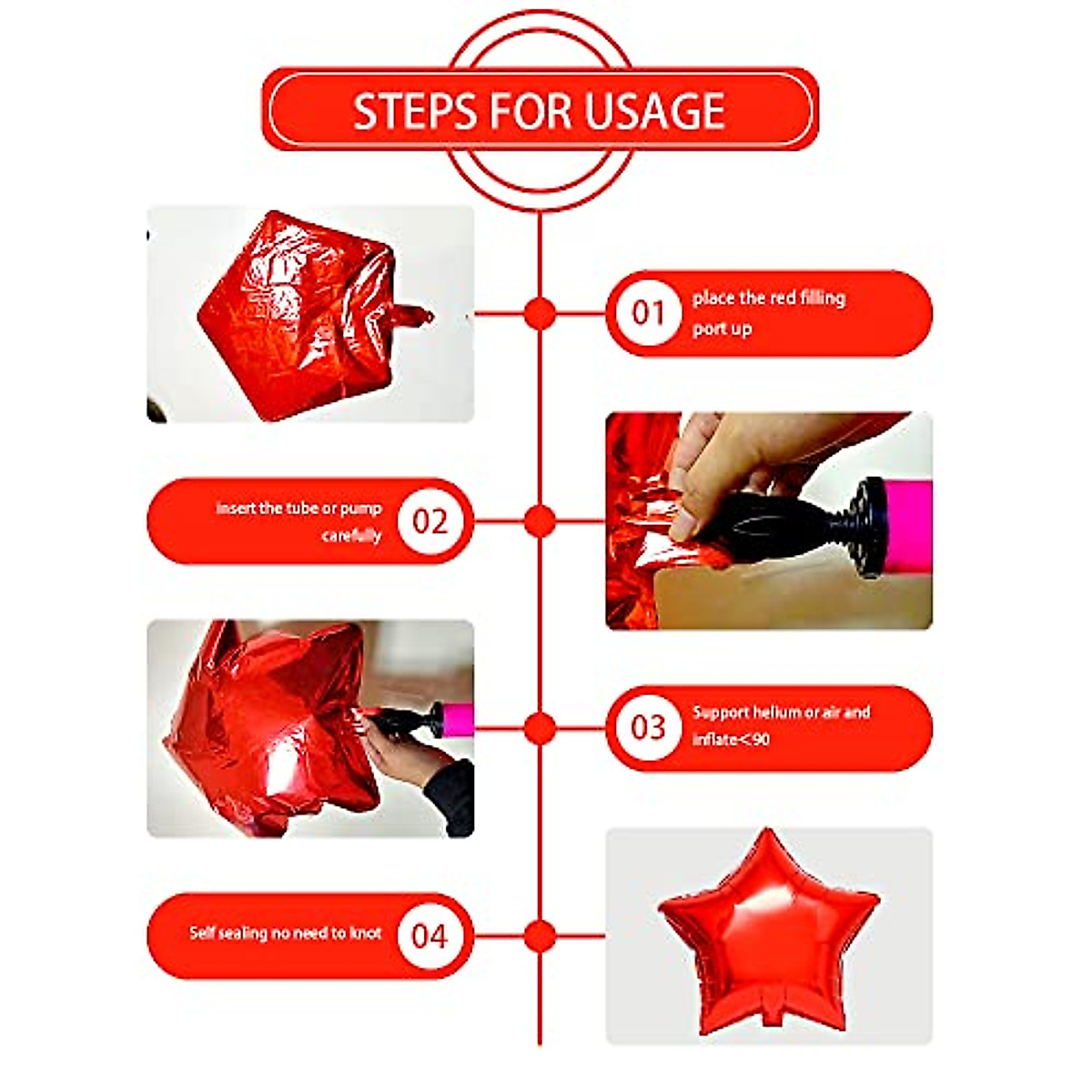 STEPS FOR USAGE

01 place the red filling port up

insert the tube or pump carefully 02

03 Support helium or air and inflate<90

Self sealing no need to knot 04