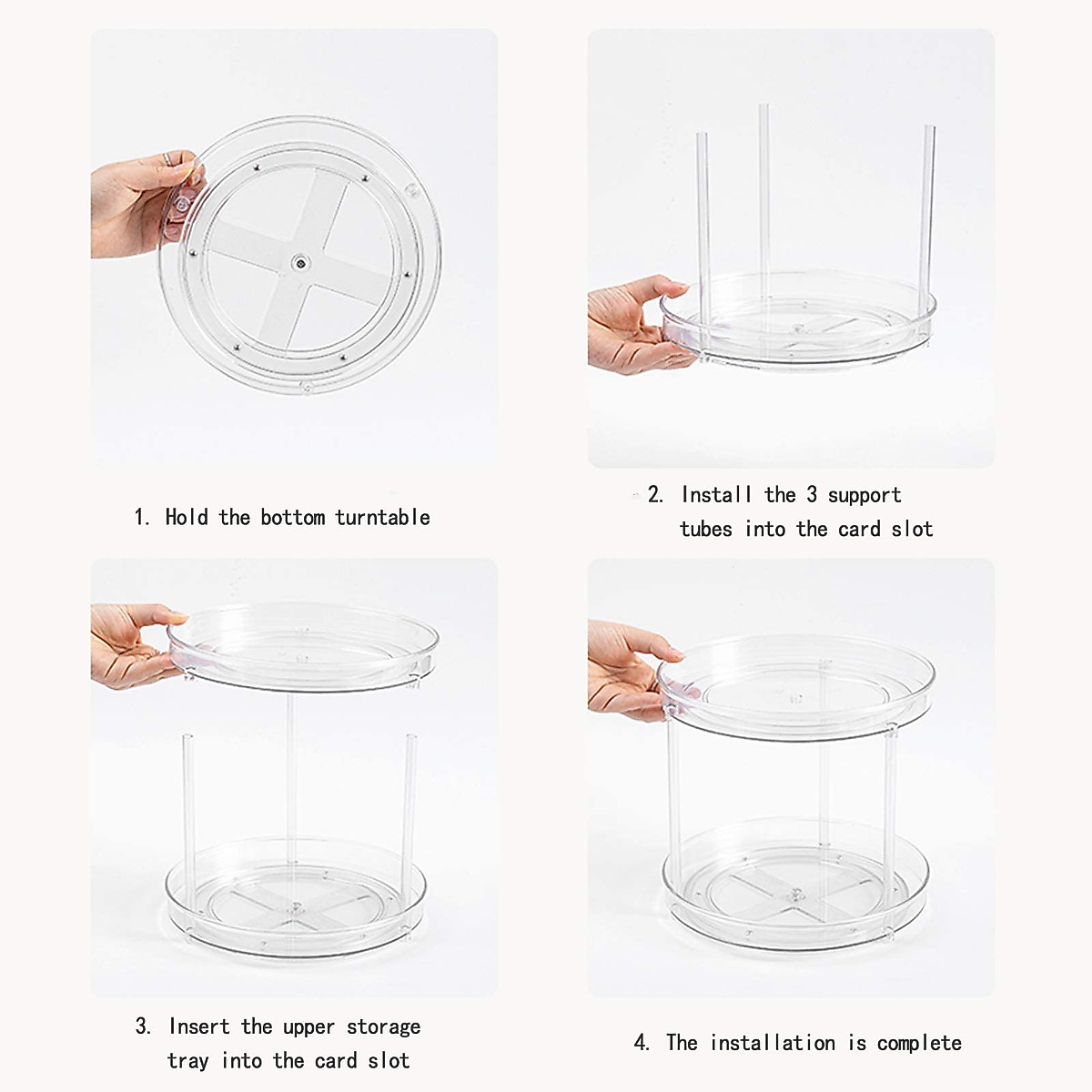 1. Hold the bottom turntable

2. Install the 3 support tubes into the card slot

3. Insert the upper storage tray into the card slot

4. The installation is complete