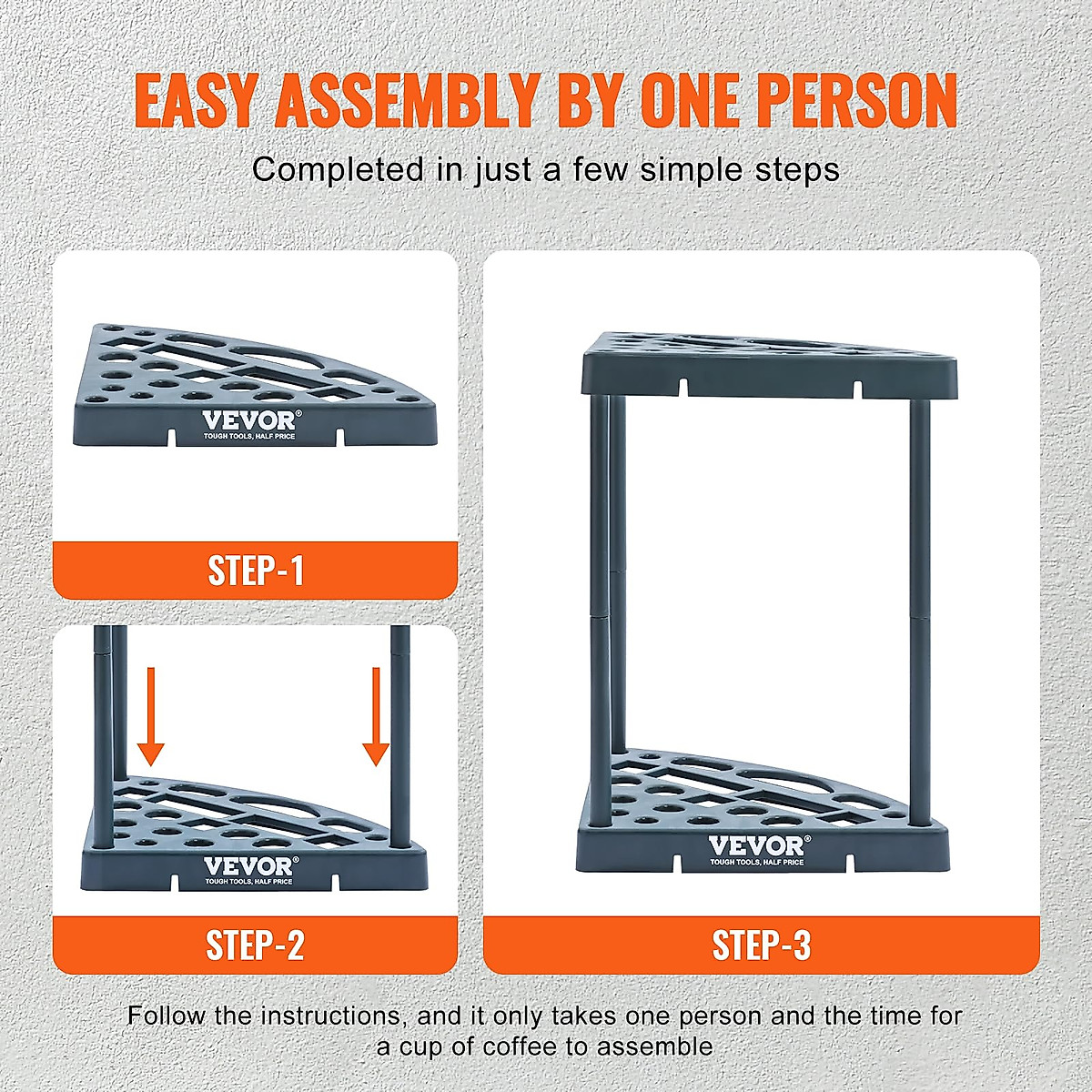 EASY ASSEMBLY BY ONE PERSON

Completed in just a few simple steps

VEVOR®
TOUGH TOOLS, HALF PRICE

STEP-1

VEVOR®
TOUGH TOOLS, HALF PRICE

STEP-2

VEVOR®
TOUGH TOOLS, HALF PRICE

STEP-3

Follow the instructions, and it only takes one person and the time for a cup of coffee to assemble