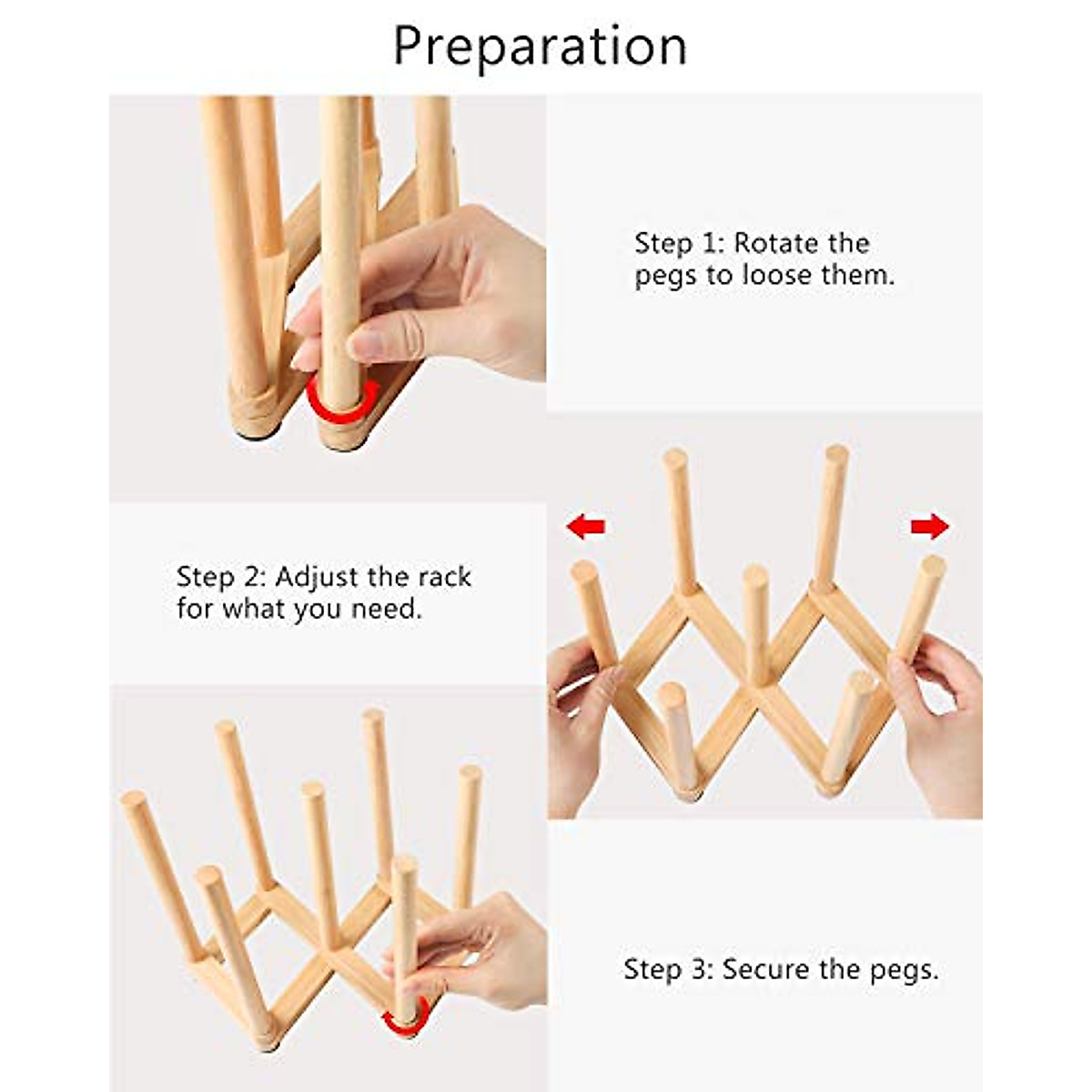 Preparation

Step 1: Rotate the pegs to loose them.

Step 2: Adjust the rack for what you need.

Step 3: Secure the pegs.