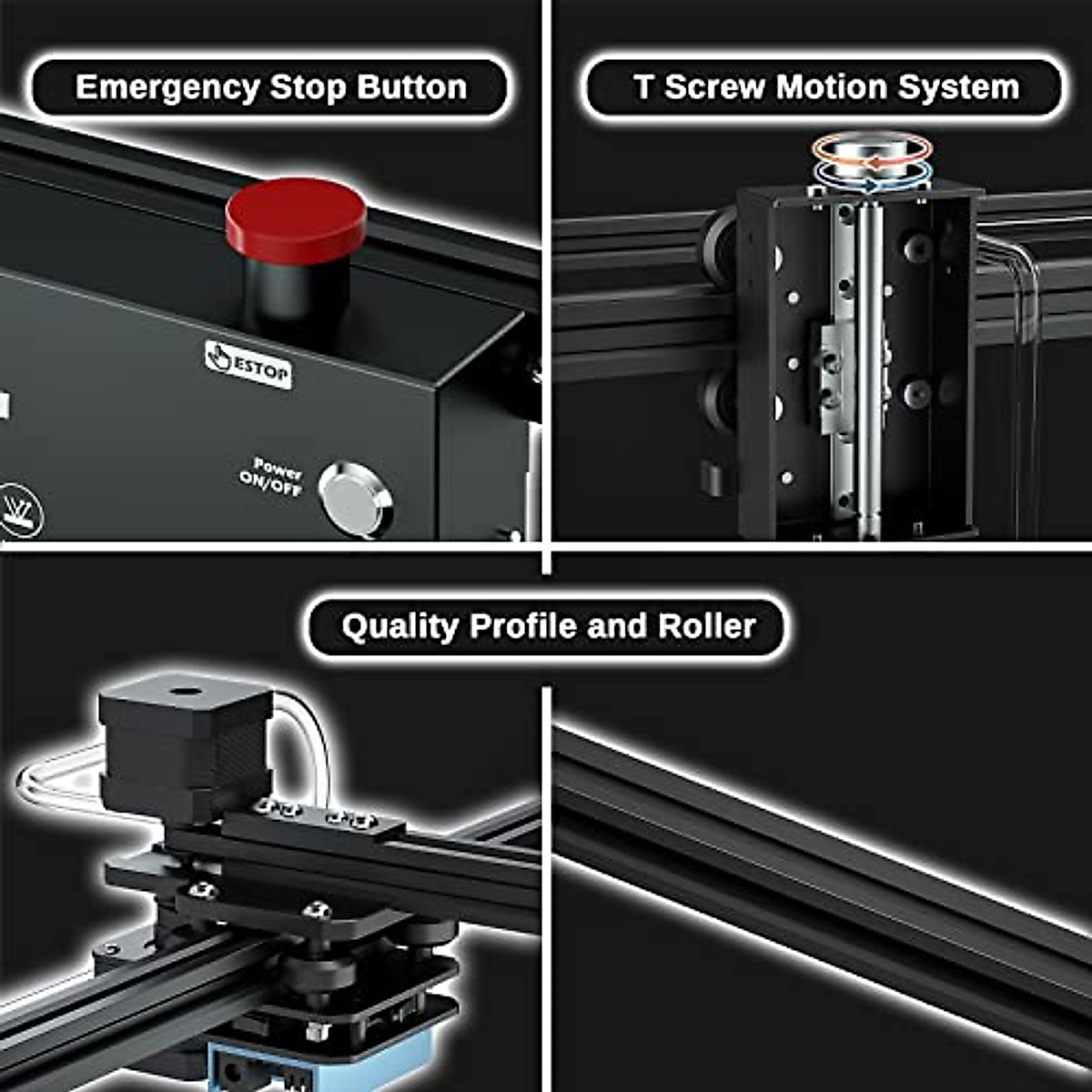 Emergency Stop Button

ESTOP

Power ON/OFF

T Screw Motion System

Quality Profile and Roller