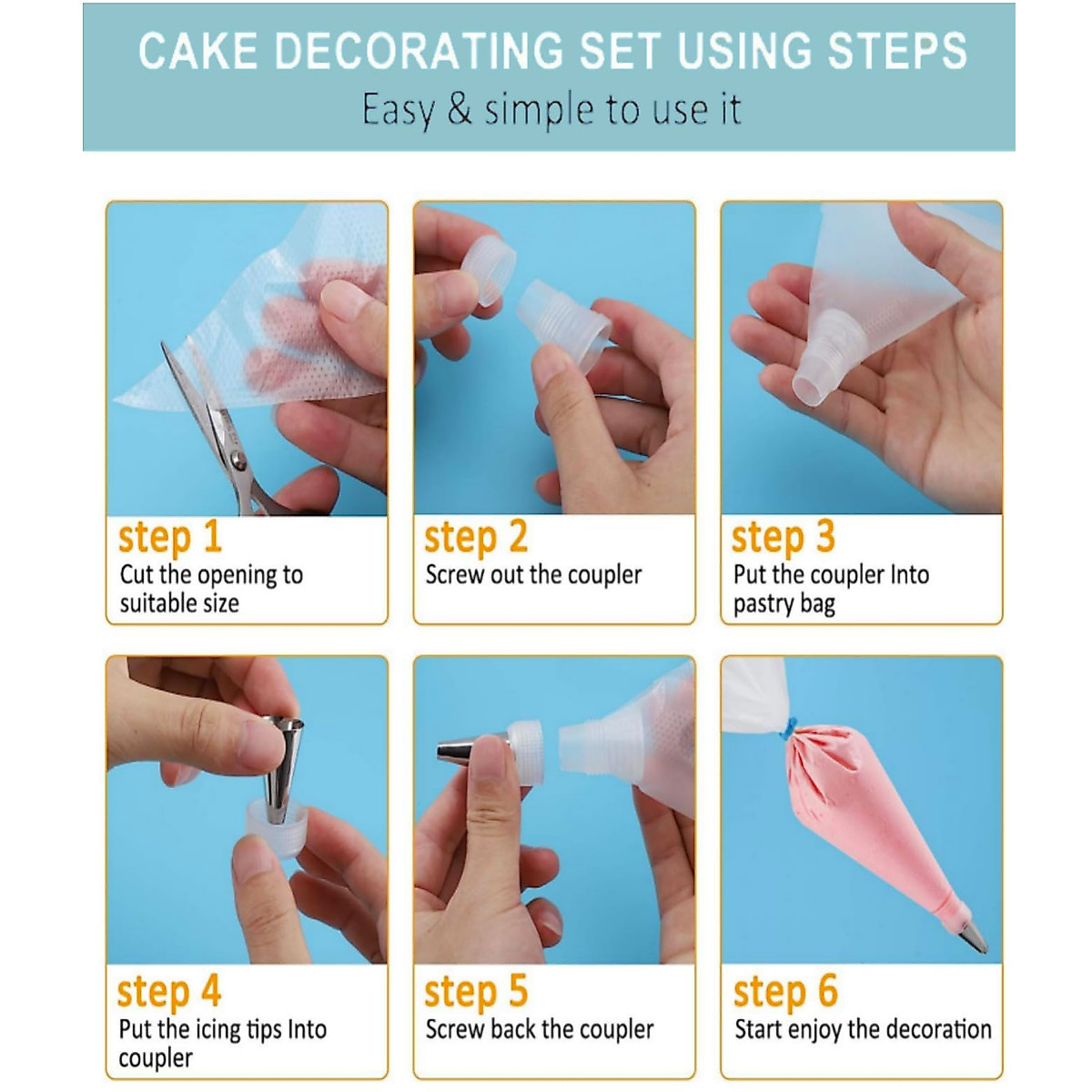 CAKE DECORATING SET USING STEPS
Easy & simple to use it

step 1
Cut the opening to suitable size

step 2
Screw out the coupler

step 3
Put the coupler Into pastry bag

step 4
Put the icing tips Into coupler

step 5
Screw back the coupler

step 6
Start enjoy the decoration