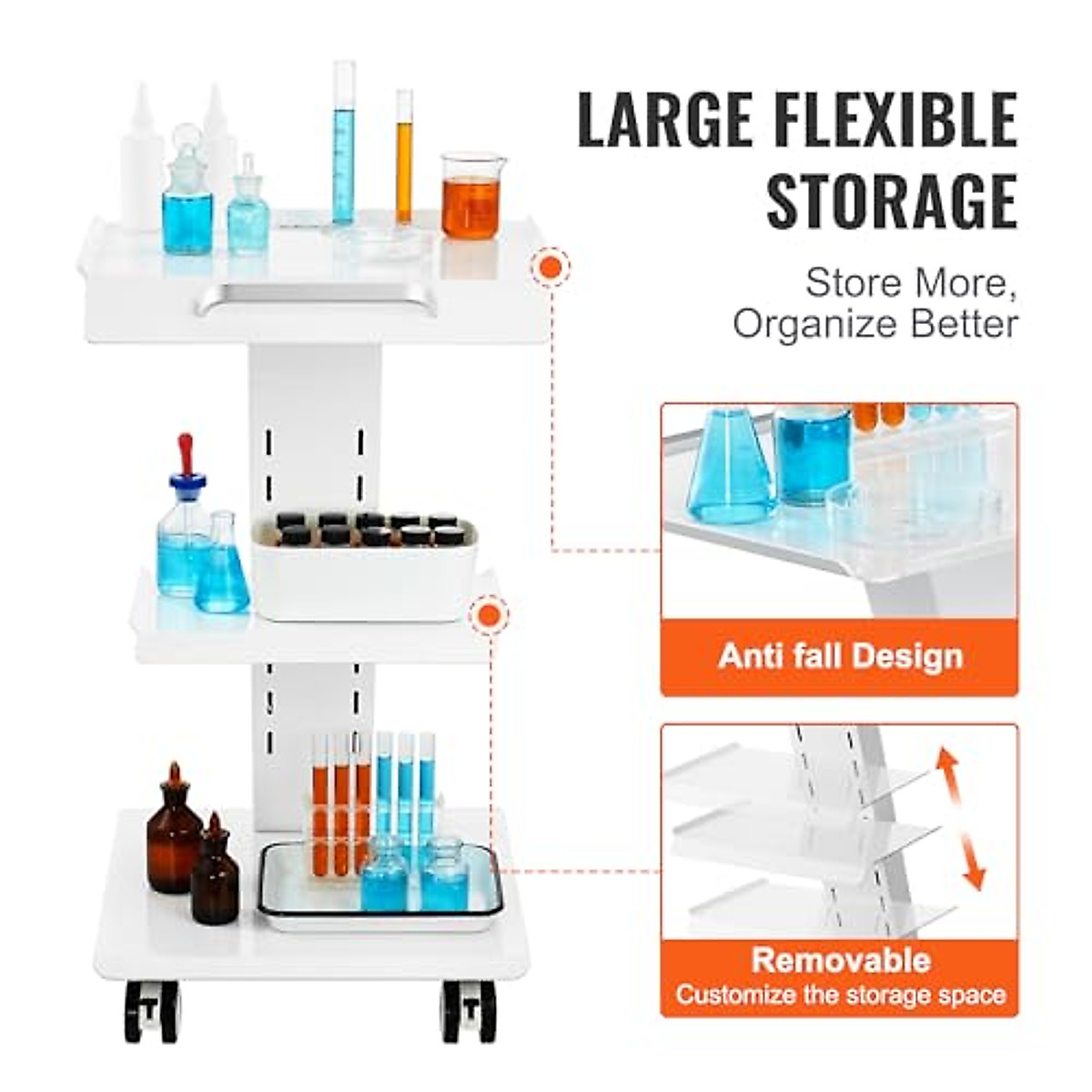 LARGE FLEXIBLE STORAGE

Store More, Organize Better

Anti fall Design

Removable
Customize the storage space