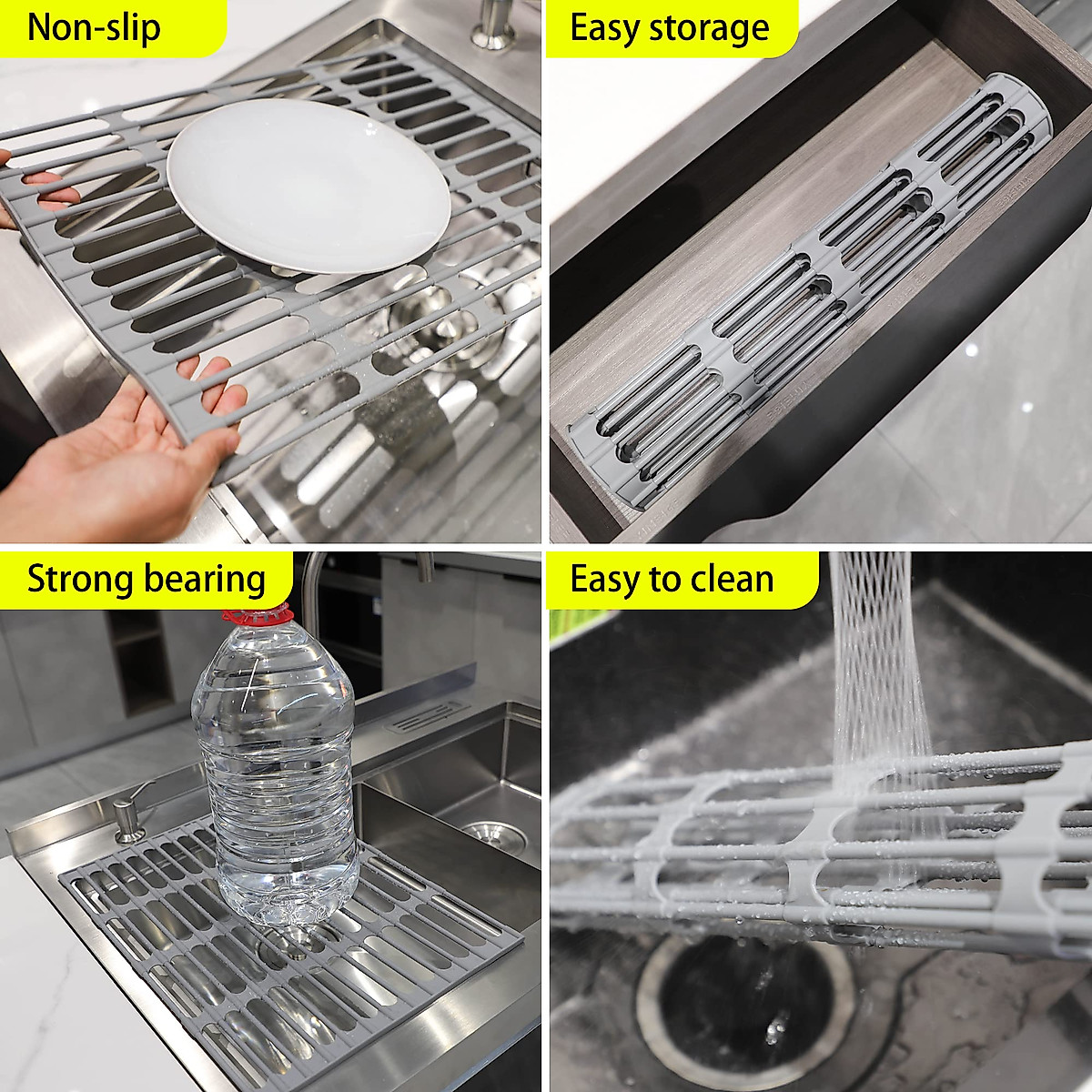 Non-slip

Easy storage

Strong bearing

Easy to clean