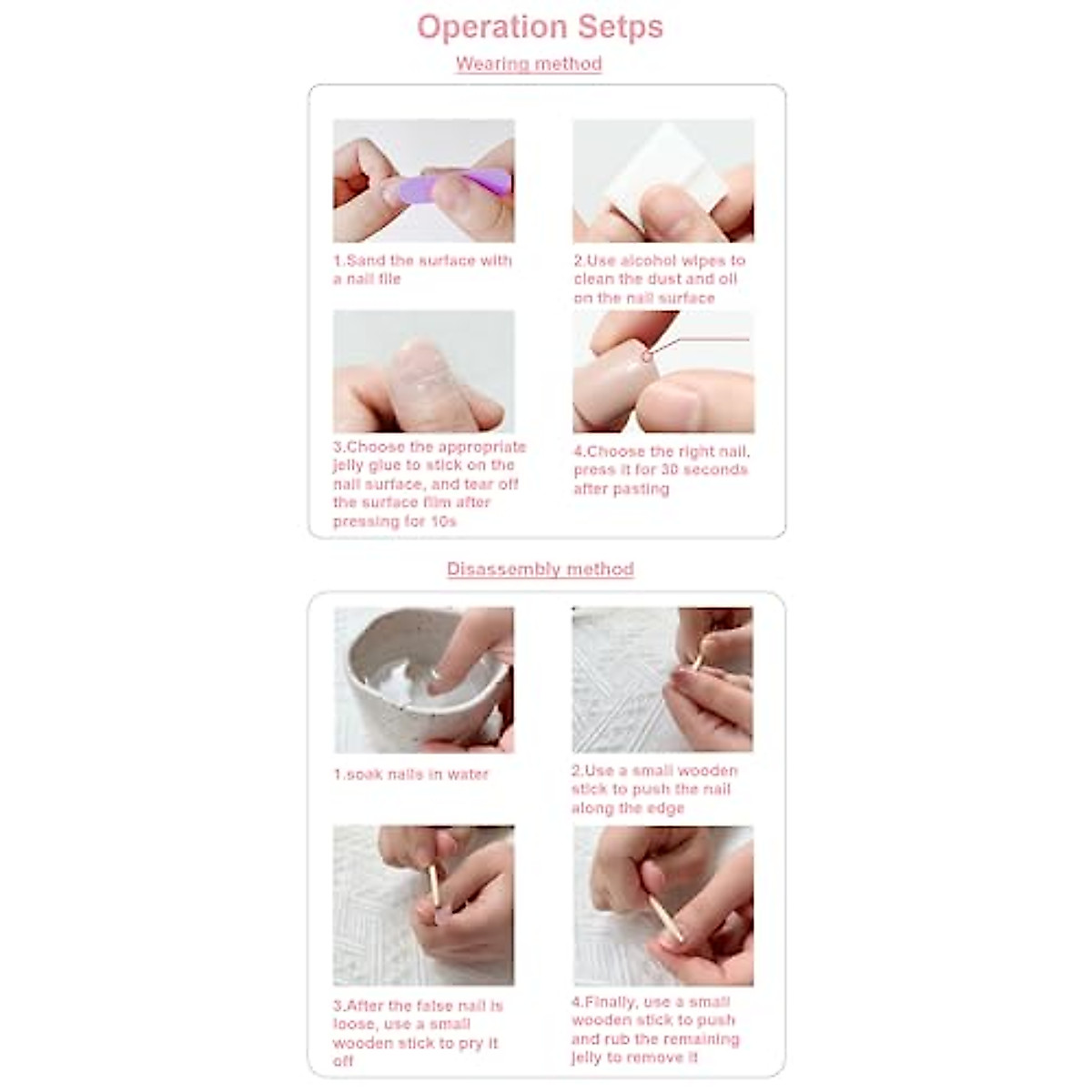 Operation Setps

Wearing method

1.Sand the surface with a nail file

2.Use alcohol wipes to clean the dust and oil on the nail surface

3.Choose the appropriate jelly glue to stick on the nail surface, and tear off the surface film after pressing for 10s

4.Choose the right nail, press it for 30 seconds after pasting

Disassembly method

1.soak nails in water

2.Use a small wooden stick to push the nail along the edge

3.After the false nail is loose, use a small wooden stick to pry it off

4.Finally, use a small wooden stick to push and rub the remaining jelly to remove it